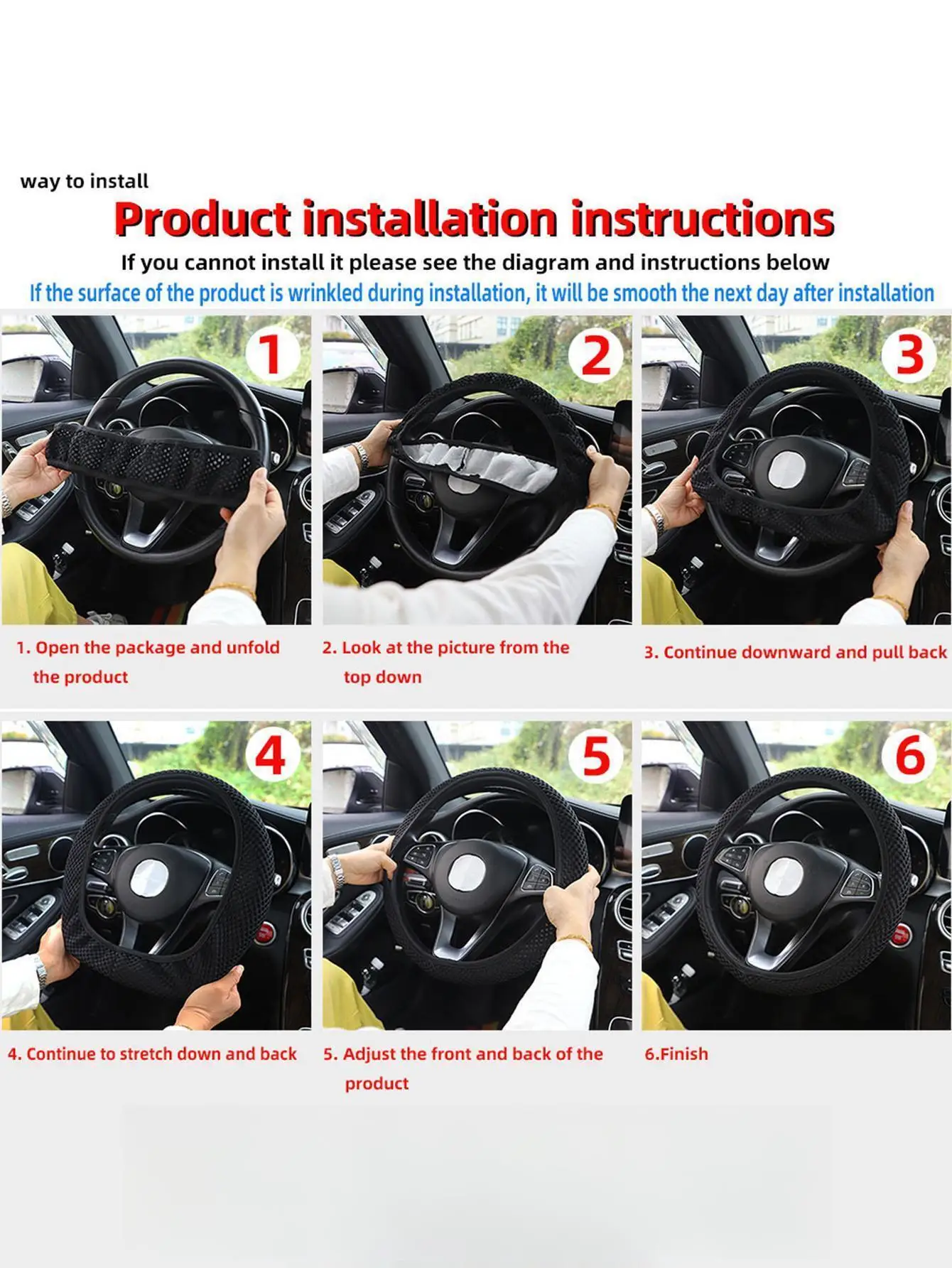 way to install

Product installation instructions

If you cannot install it please see the diagram and instructions below

If the surface of the product is wrinkled during installation, it will be smooth the next day after installation

1

2

3

1. Open the package and unfold the product

2. Look at the picture from the top down

3. Continue downward and pull back

4

5

6

4. Continue to stretch down and back

5. Adjust the front and back of the product

6.Finish