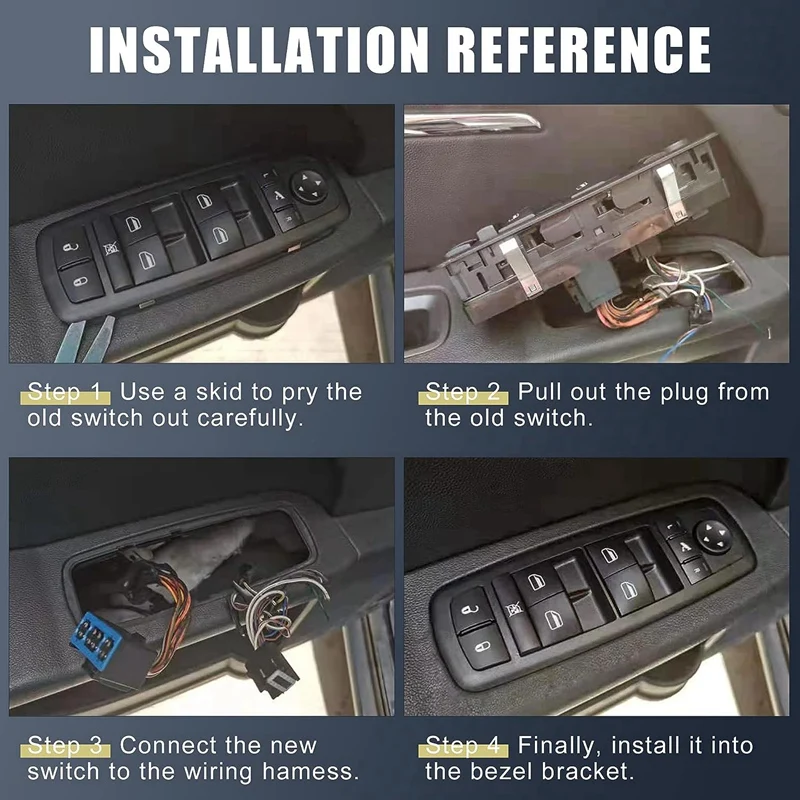 INSTALLATION REFERENCE

Step 1 Use a skid to pry the old switch out carefully.

Step 2 Pull out the plug from the old switch.

Step 3 Connect the new switch to the wiring hamess.

Step 4 Finally, install it into the bezel bracket.