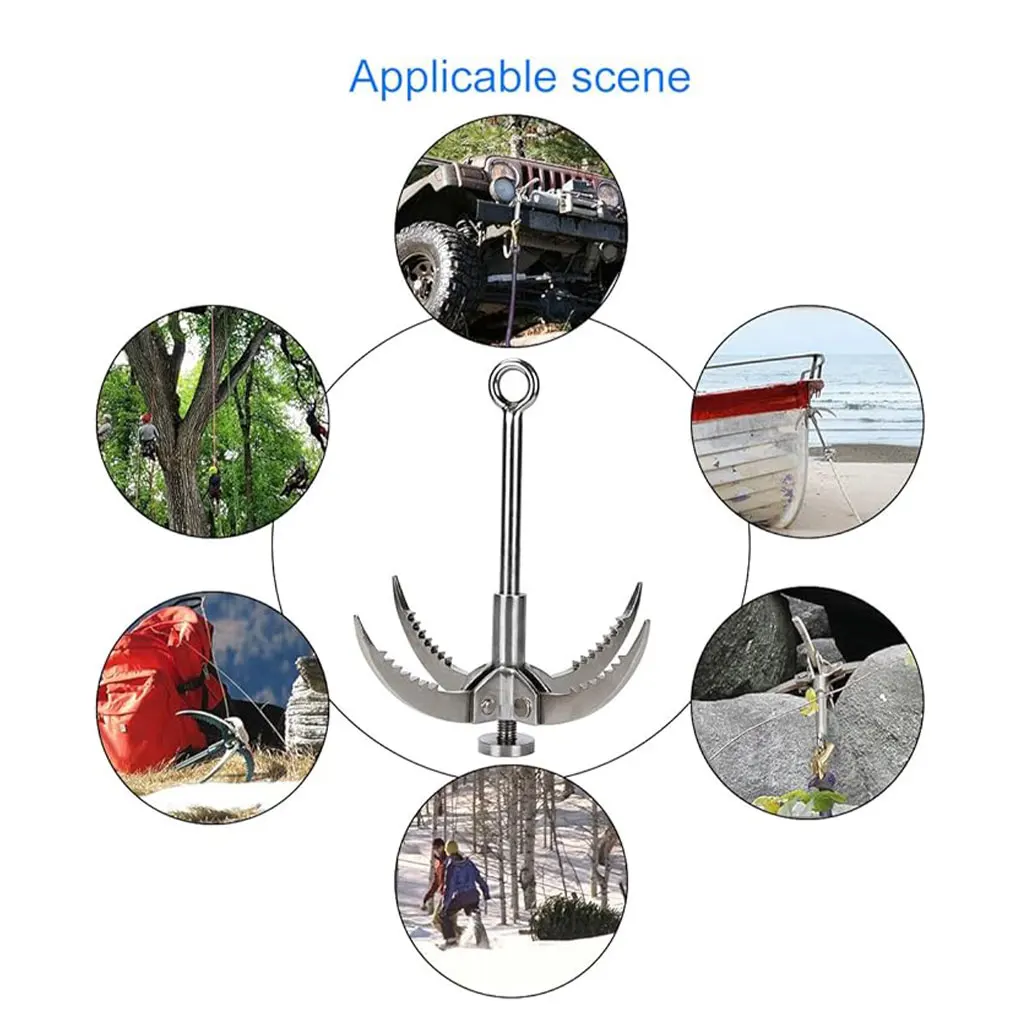 Applicable scene