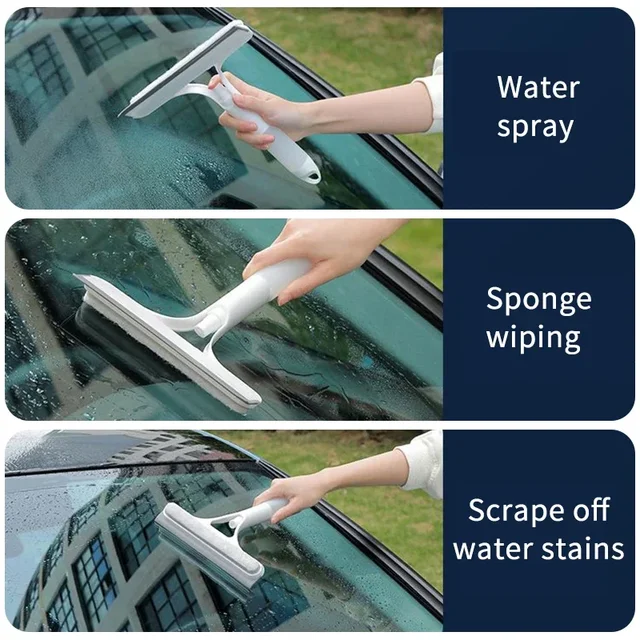 Water spray

Sponge wiping

Scrape off water stains