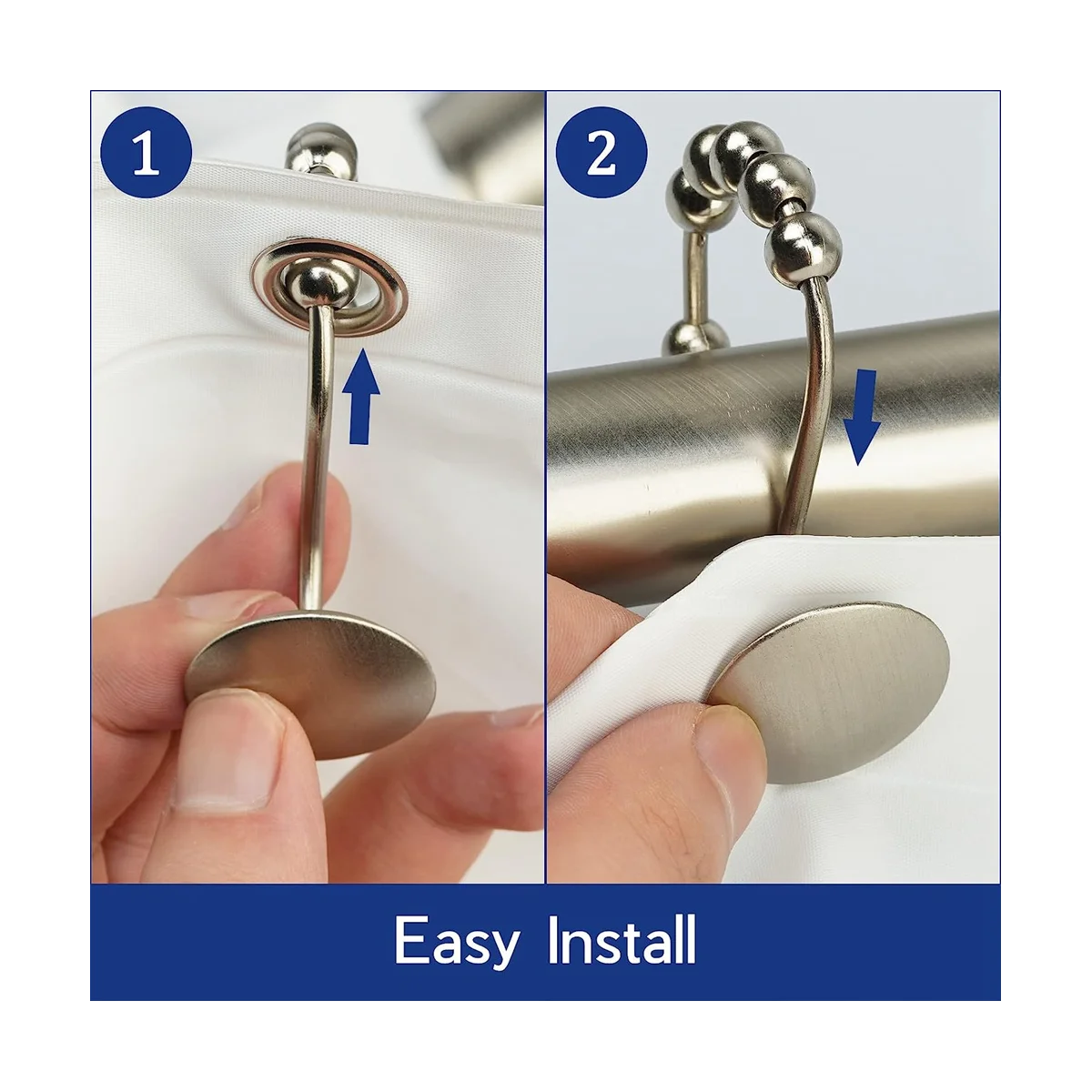 1

2

Easy Install