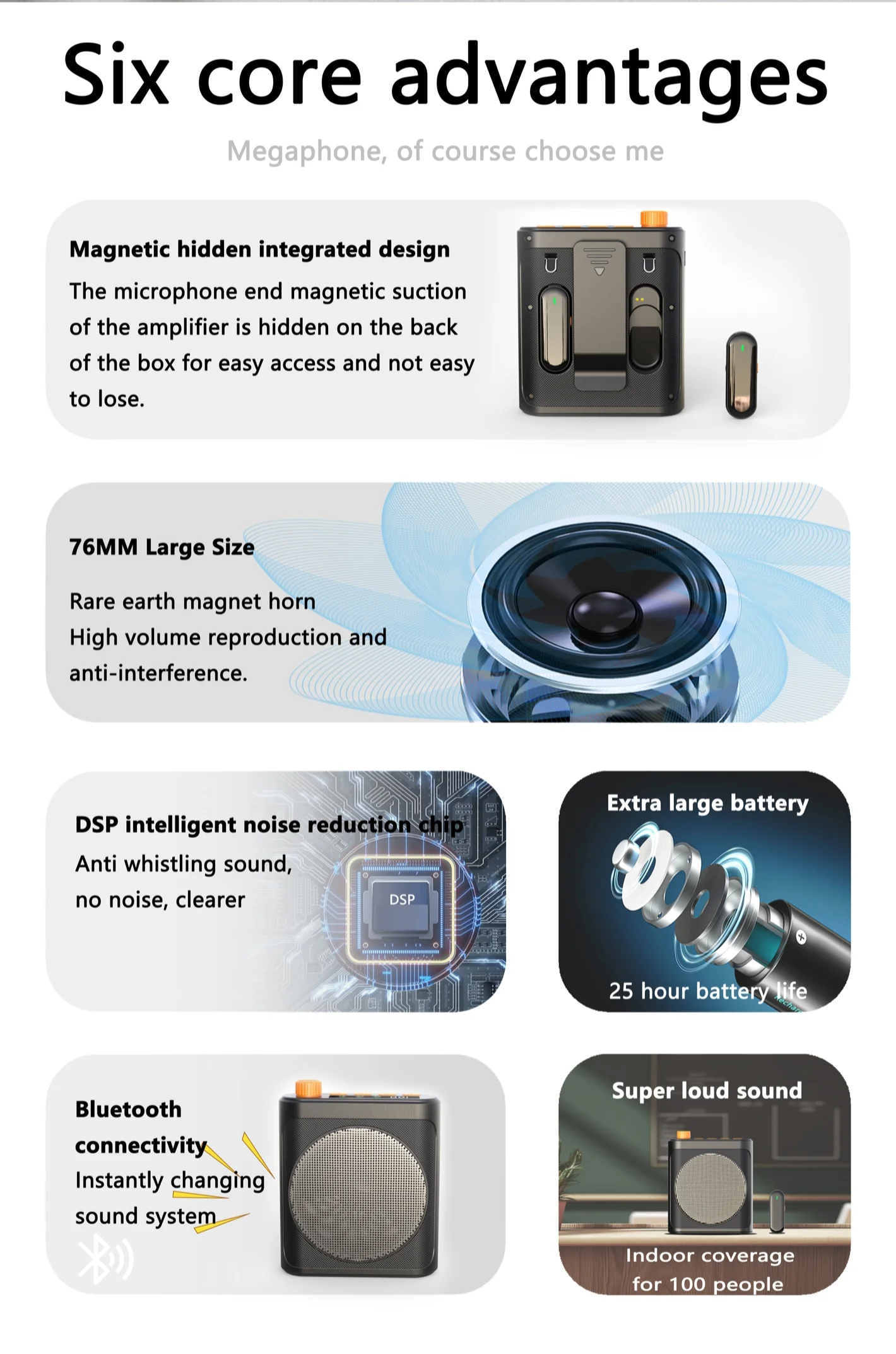 Six core advantages

Megaphone, of course choose me

Magnetic hidden integrated design

The microphone end magnetic suction of the amplifier is hidden on the back of the box for easy access and not easy to lose.

76MM Large Size

Rare earth magnet horn
High volume reproduction and anti-interference.

DSP intelligent noise reduction chip

Anti whistling sound,
no noise, clearer

DSP

Extra large battery

25 hour battery life

Bluetooth connectivity

Instantly changing sound system

Super loud sound

Indoor coverage for 100 people