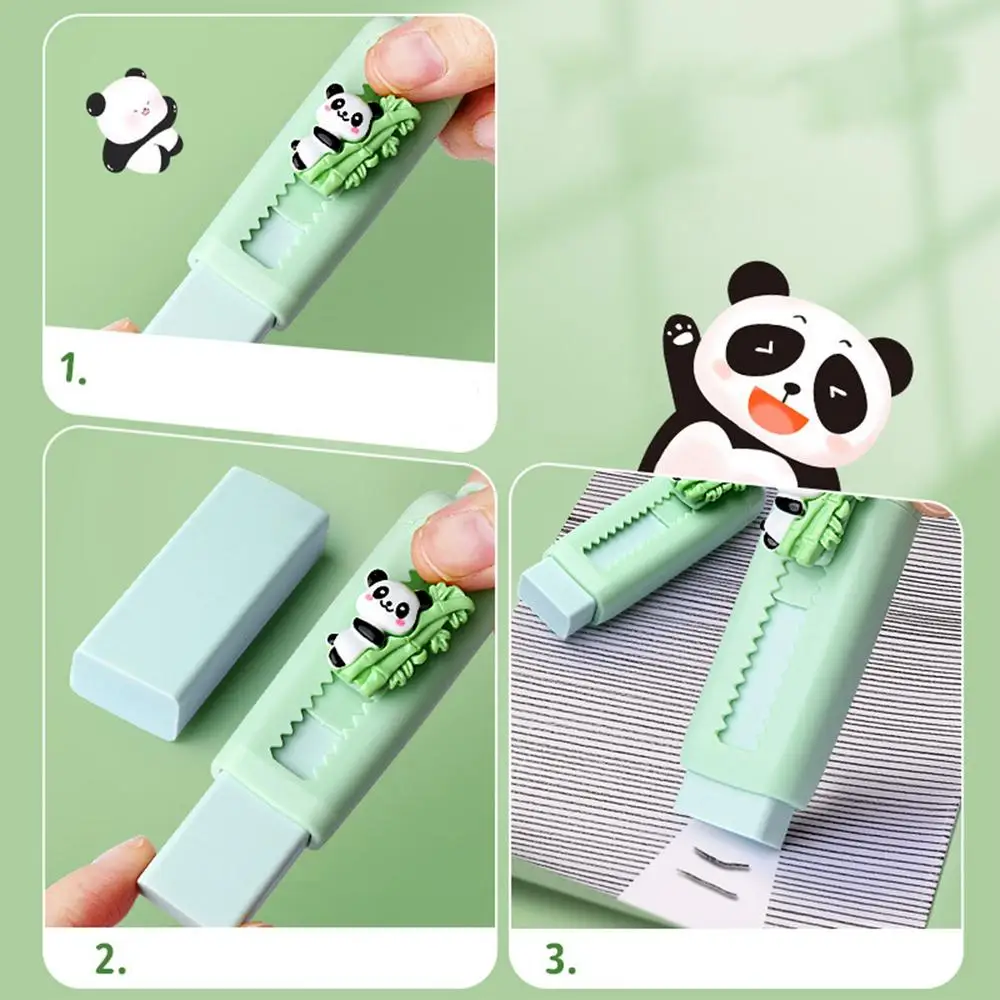 1.

2.

3.