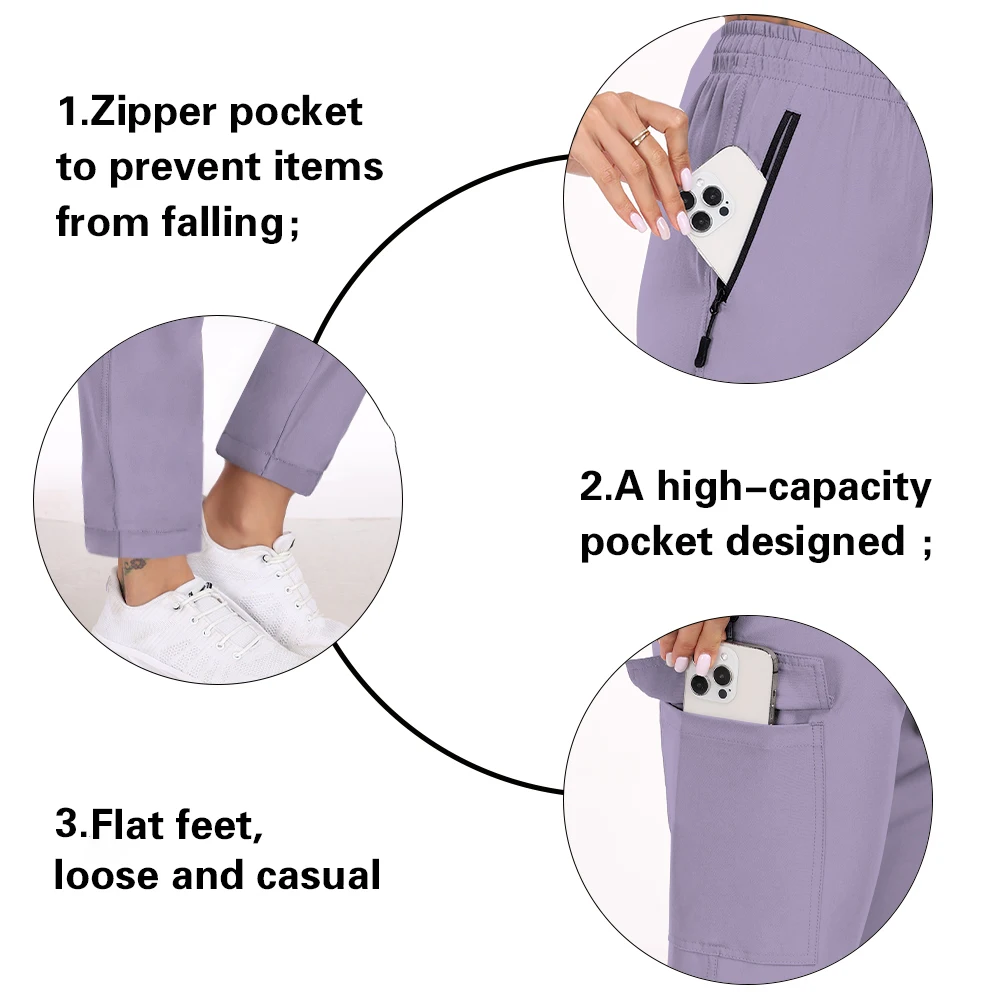 1.Zipper pocket to prevent items from falling;

2.A high-capacity pocket designed ;

3.Flat feet, loose and casual