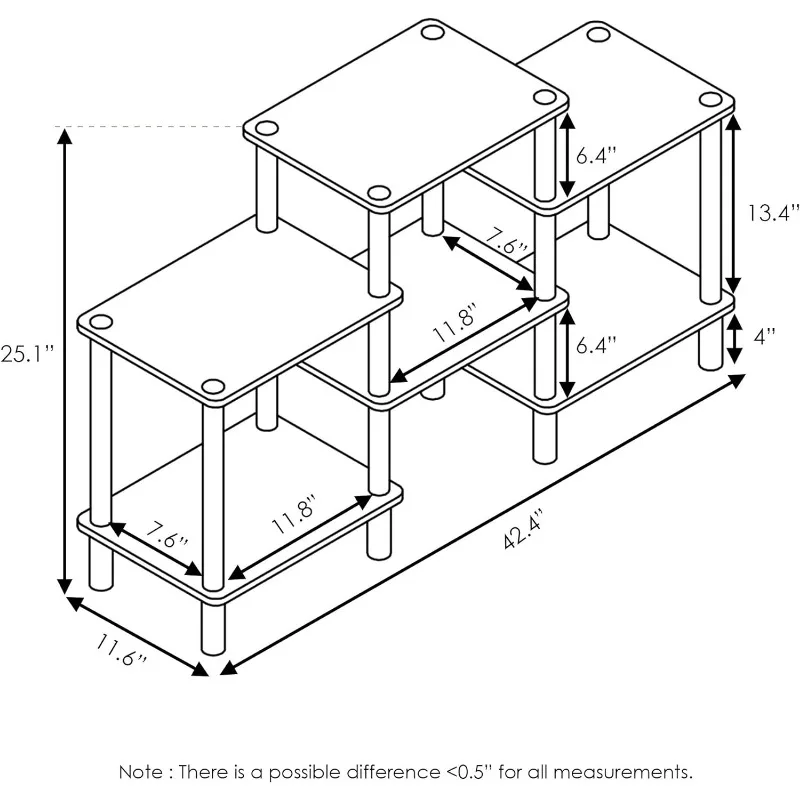 6.4"

13.4"

7.6"

25.1"

11.8"

6.4"

4"

7.6"

11.8"

42.4"

11.6"

Note : There is a possible difference <0.5" for all measurements.