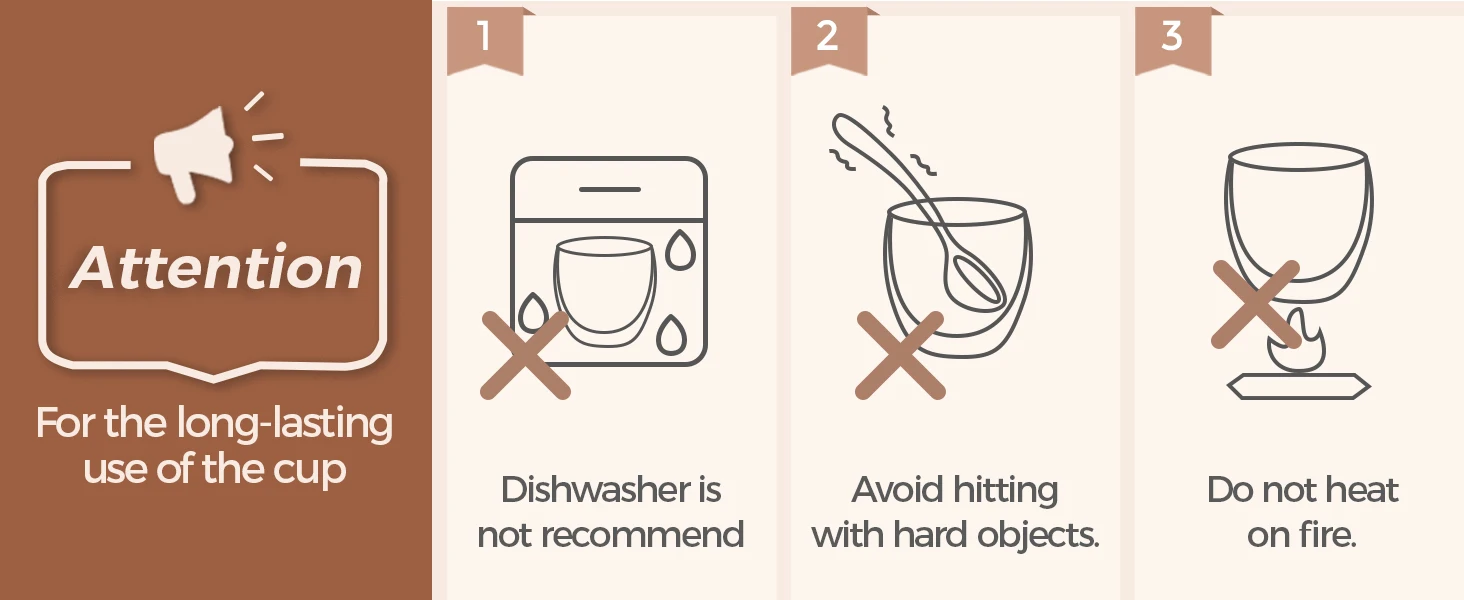 Attention

For the long-lasting use of the cup

1

Dishwasher is not recommend

2

Avoid hitting with hard objects.

3

Do not heat on fire.