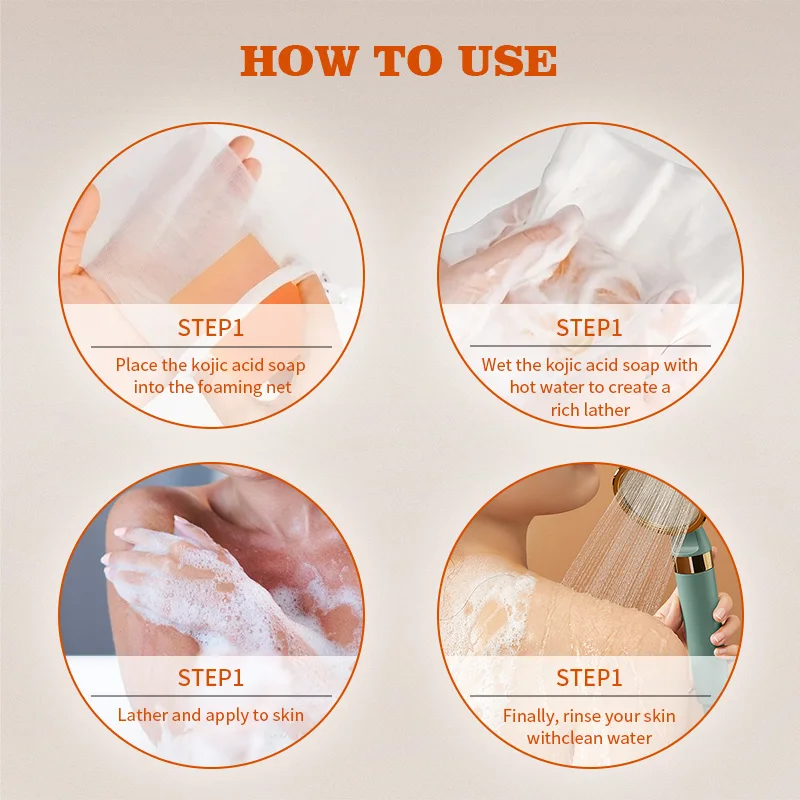 HOW TO USE

STEP1

Place the kojic acid soap into the foaming net

STEP1

Wet the kojic acid soap with hot water to create a rich lather

STEP1

Lather and apply to skin

STEP1

Finally, rinse your skin withclean water