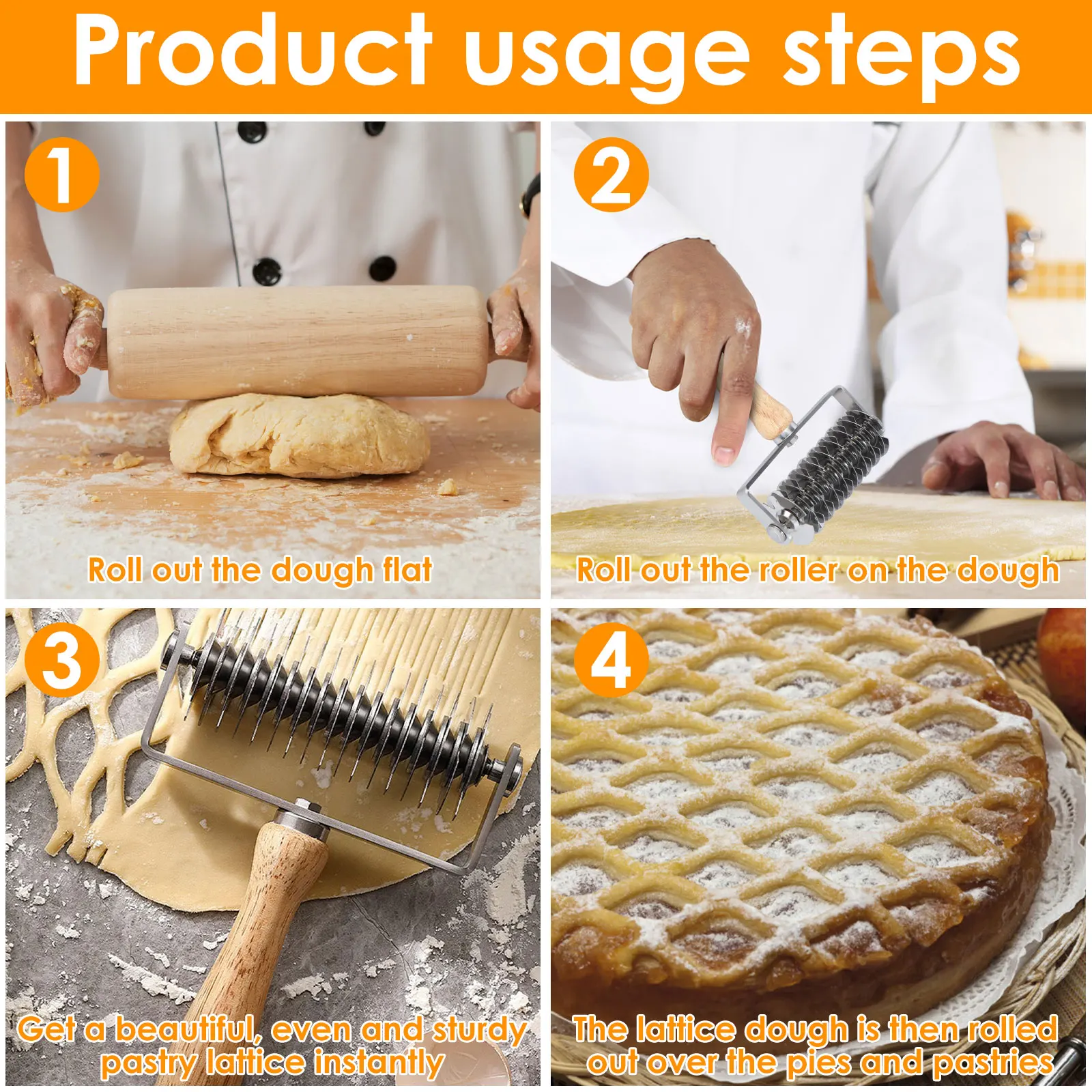 Product usage steps

1

Roll out the dough flat

2

Roll out the roller on the dough

3

Get a beautiful, even and sturdy pastry lattice instantly

4

The lattice dough is then rolled out over the pies and pastries