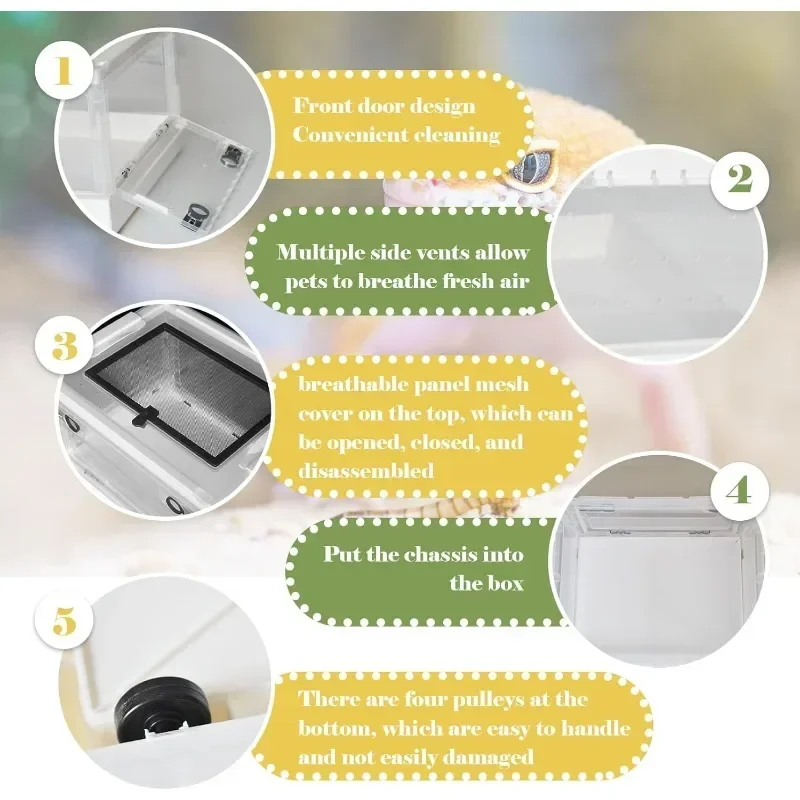 1

Front door design
Convenient cleaning

2

Multiple side vents allow pets to breathe fresh air

3

breathable panel mesh cover on the top, which can be opened, closed, and disassembled

4

Put the chassis into the box

5

There are four pulleys at the bottom, which are easy to handle and not easily damaged