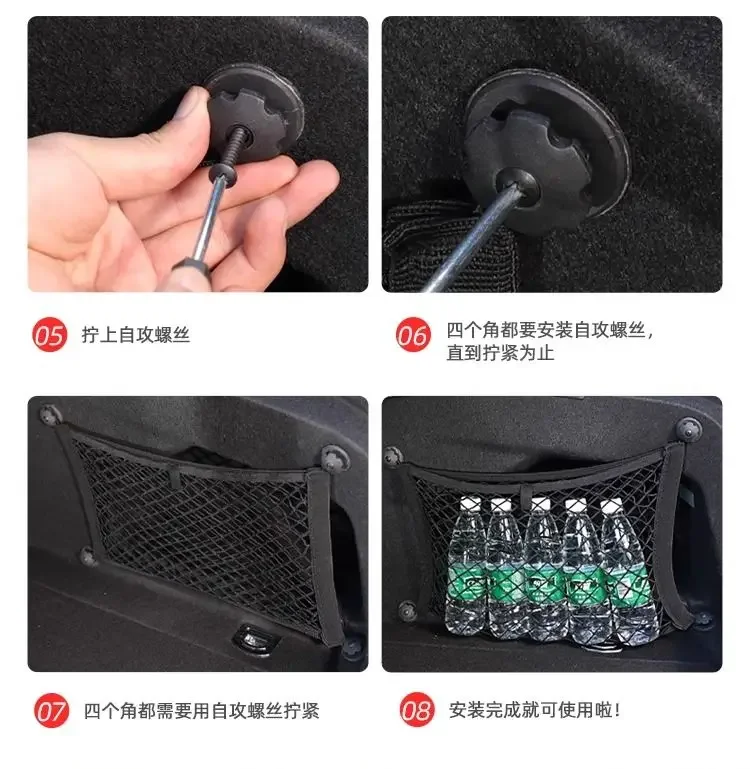 05 拧上自攻螺丝

06 四个角都要安装自攻螺丝，直到拧紧为止

07 四个角都需要用自攻螺丝拧紧

08 安装完成就可使用啦！