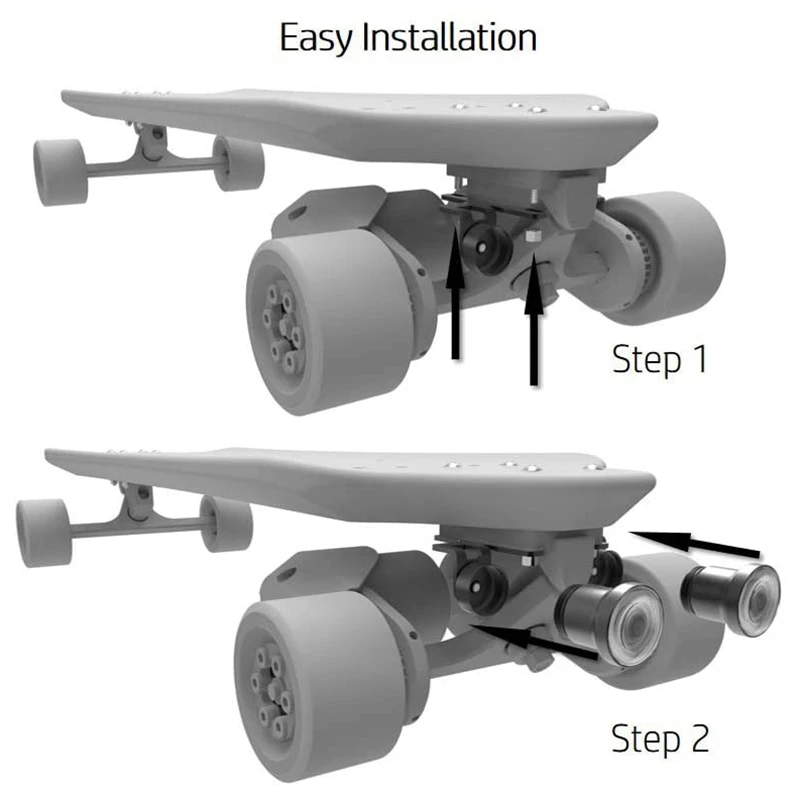 Easy Installation

Step 1

Step 2