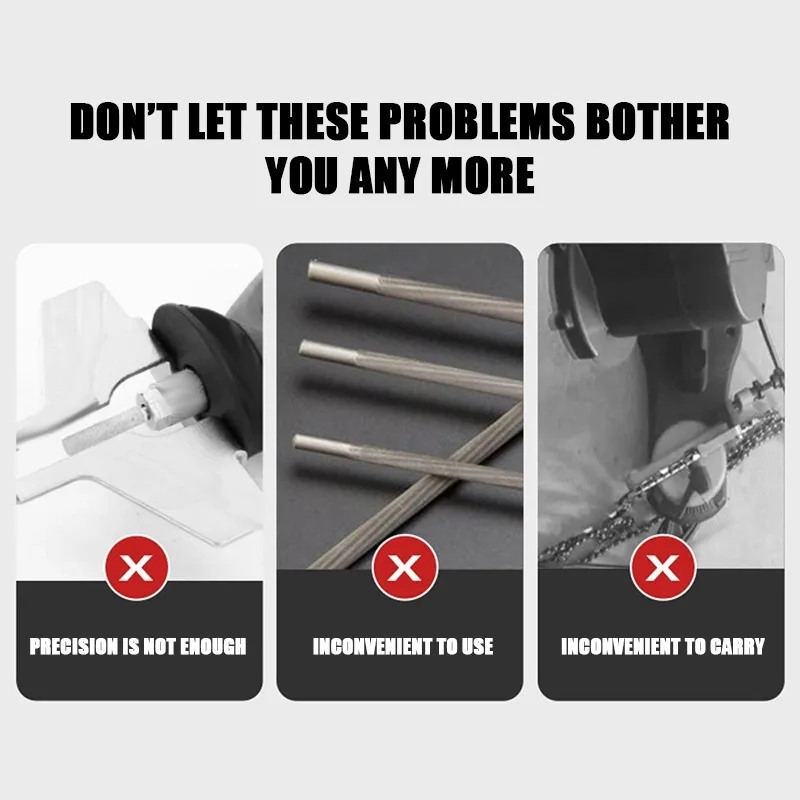 DON'T LET THESE PROBLEMS BOTHER YOU ANY MORE

PRECISION IS NOT ENOUGH

INCONVENIENT TO USE

INCONVENIENT TO CARRY