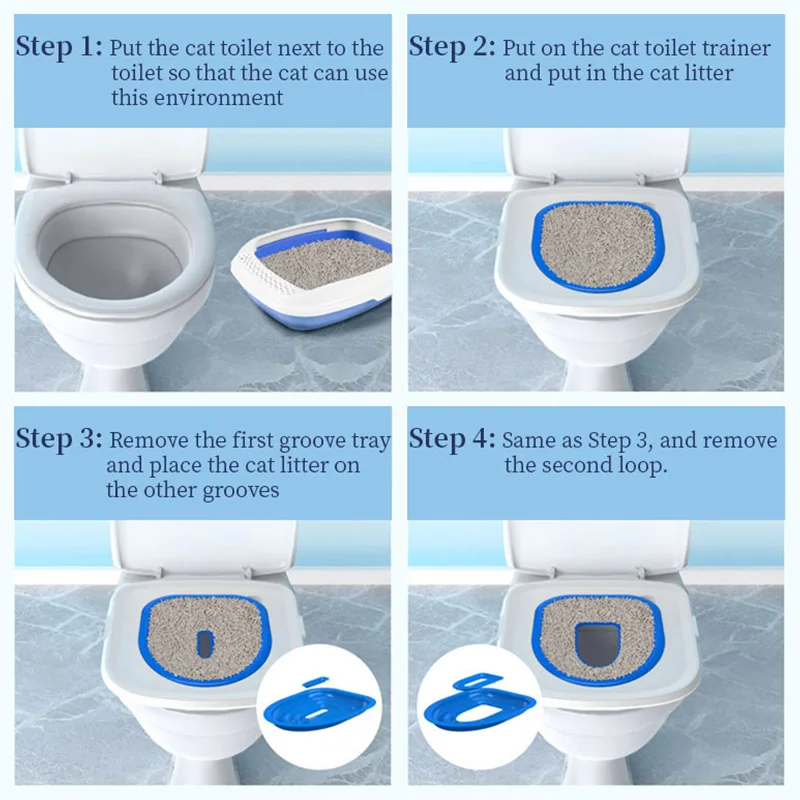 Step 1: Put the cat toilet next to the toilet so that the cat can use this environment

Step 2: Put on the cat toilet trainer and put in the cat litter

Step 3: Remove the first groove tray and place the cat litter on the other grooves

Step 4: Same as Step 3, and remove the second loop.