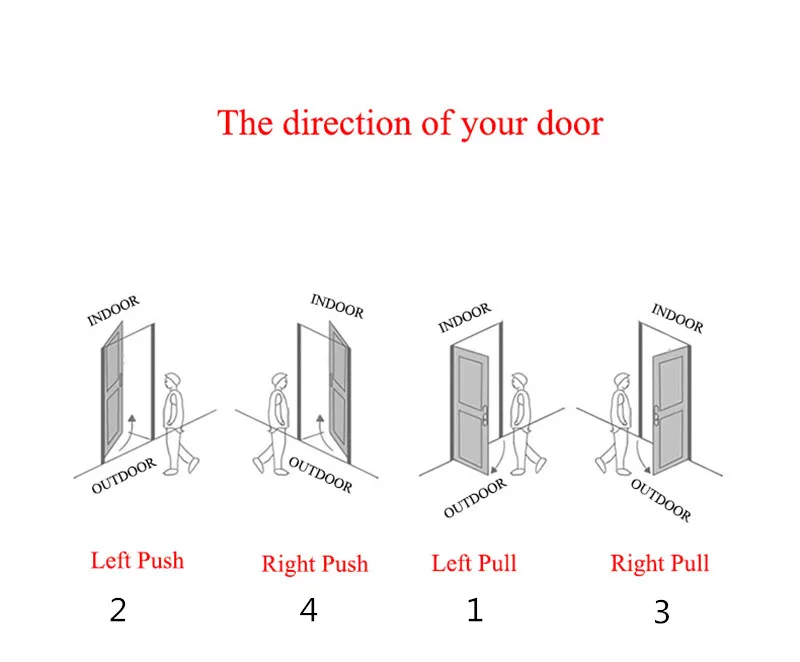 The direction of your door

INDOOR
OUTDOOR
Left Push
2

INDOOR
OUTDOOR
Right Push
4

INDOOR
OUTDOOR
Left Pull
1

INDOOR
OUTDOOR
Right Pull
3