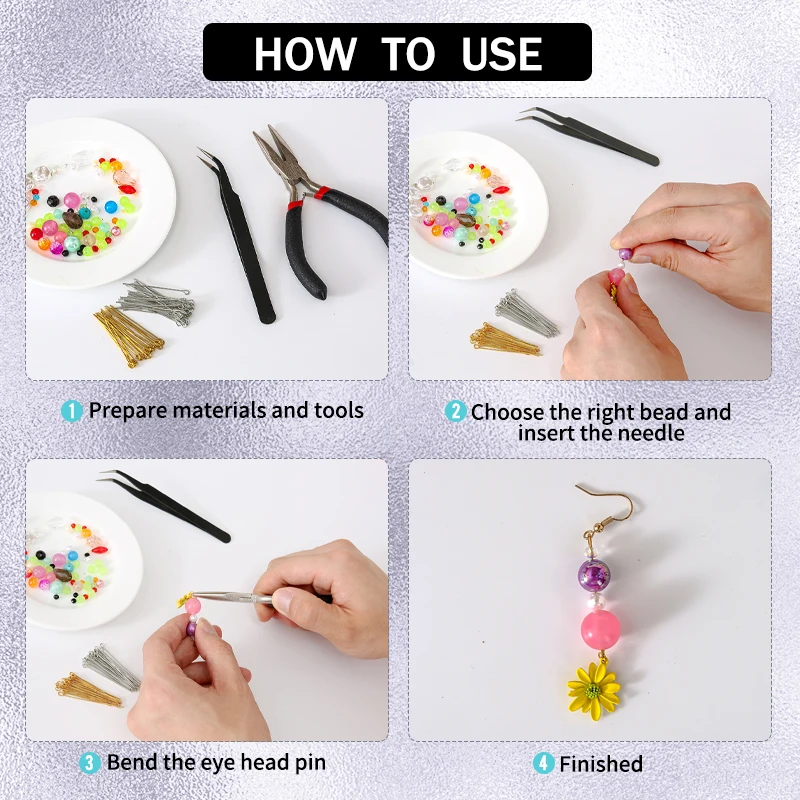 HOW TO USE

1 Prepare materials and tools

2 Choose the right bead and insert the needle

3 Bend the eye head pin

4 Finished