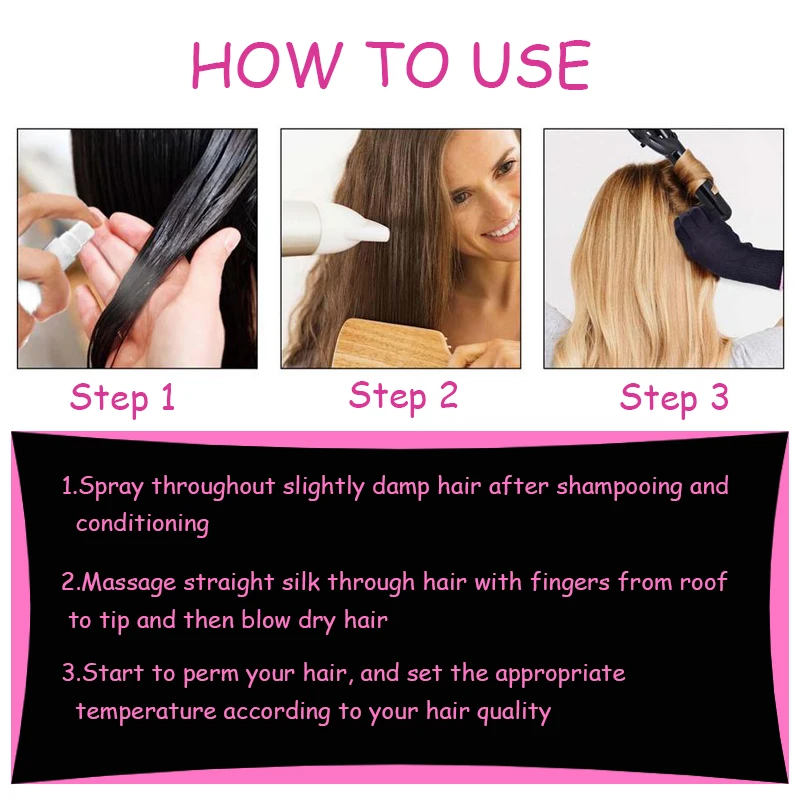 HOW TO USE

Step 1

Step 2

Step 3

1.Spray throughout slightly damp hair after shampooing and conditioning

2.Massage straight silk through hair with fingers from roof to tip and then blow dry hair

3.Start to perm your hair, and set the appropriate temperature according to your hair quality