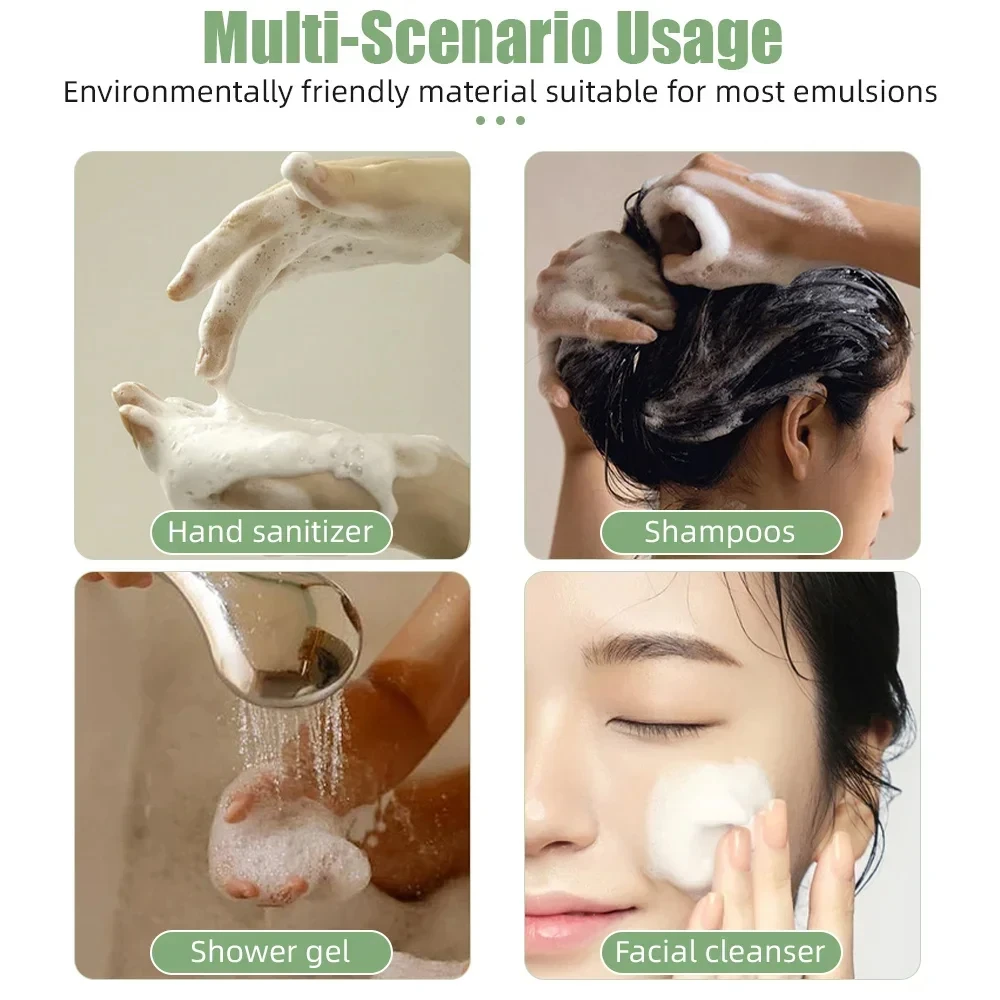 Multi-Scenario Usage

Environmentally friendly material suitable for most emulsions

Hand sanitizer

Shampoos

Shower gel

Facial cleanser