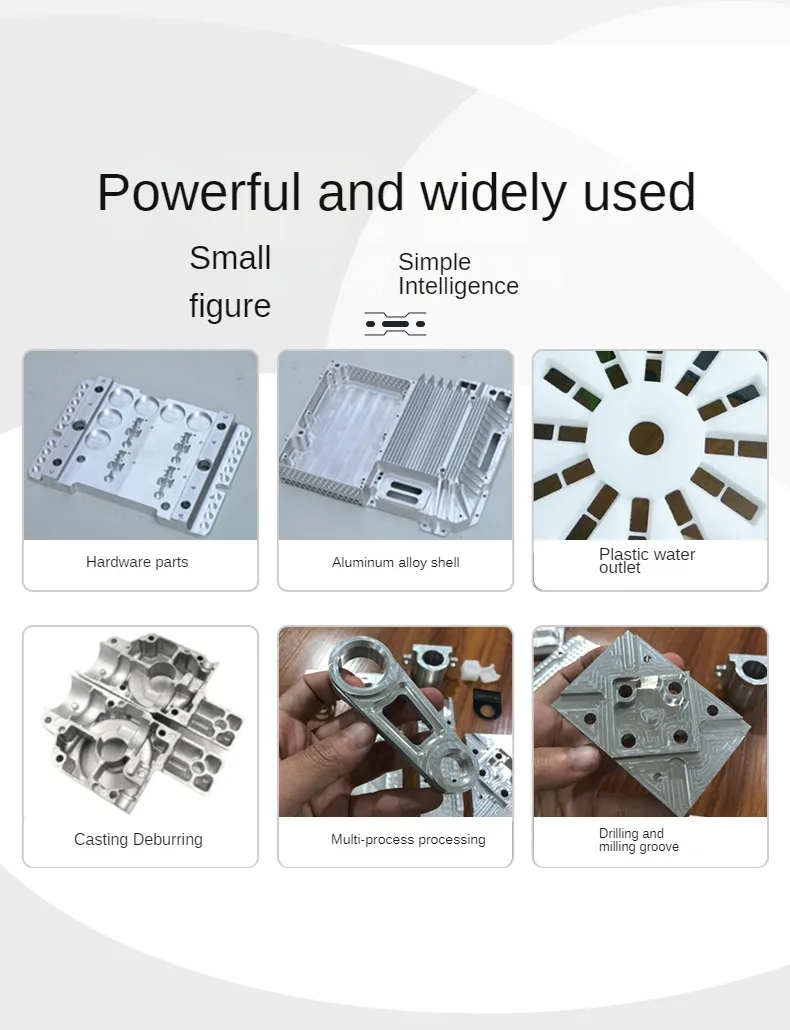 Powerful and widely used

Small figure

Simple Intelligence

Hardware parts

Aluminum alloy shell

Plastic water outlet

Casting Deburring

Multi-process processing

Drilling and milling groove