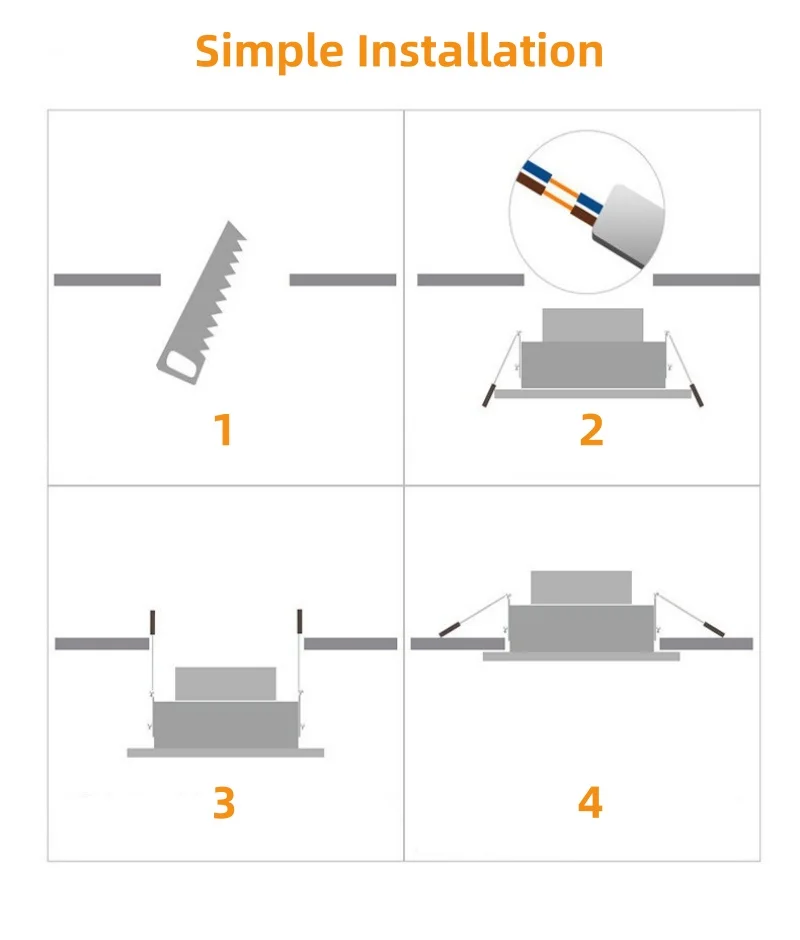 Simple Installation

1

2

3

4