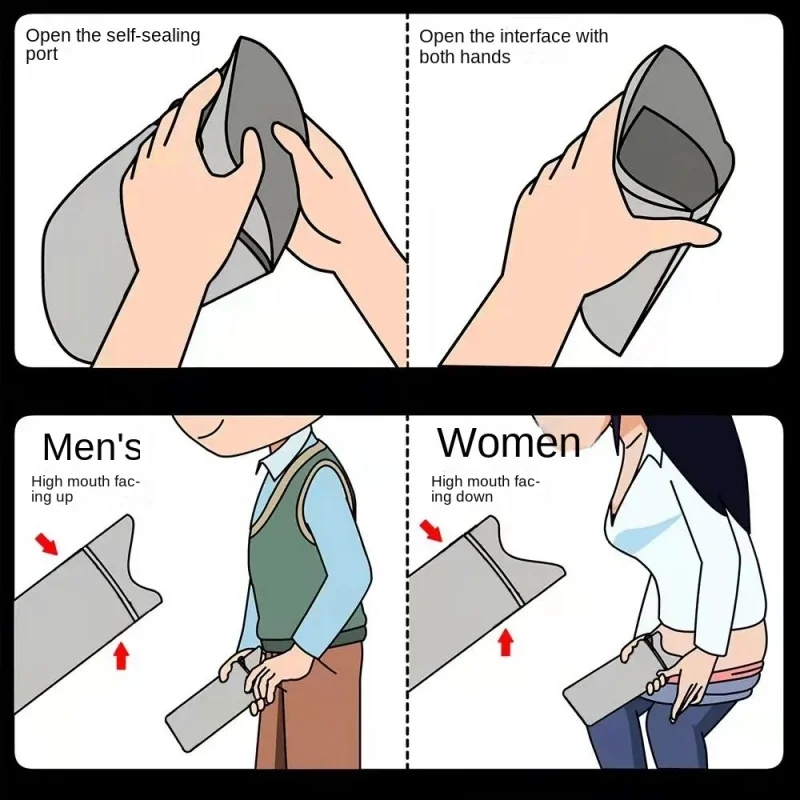 Open the self-sealing port

Open the interface with both hands

Men's

High mouth facing up

Women

High mouth facing down