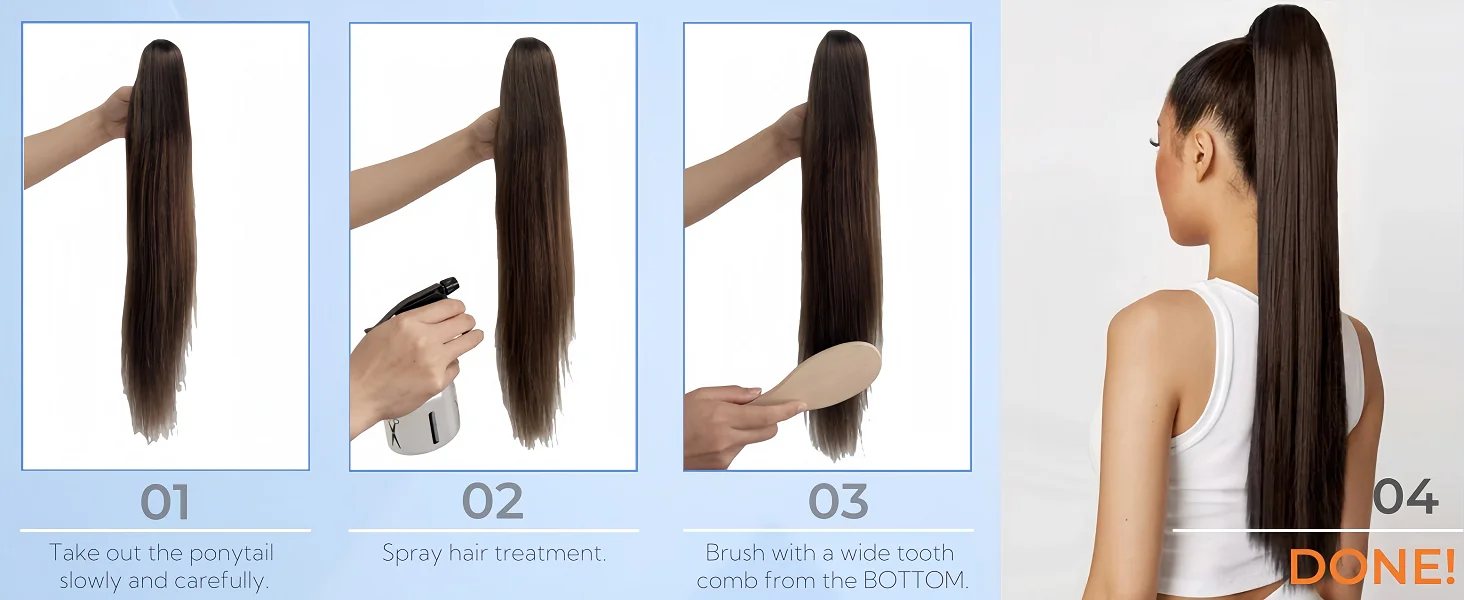 01

Take out the ponytail slowly and carefully.

02

Spray hair treatment.

03

Brush with a wide tooth comb from the BOTTOM.

04

DONE!