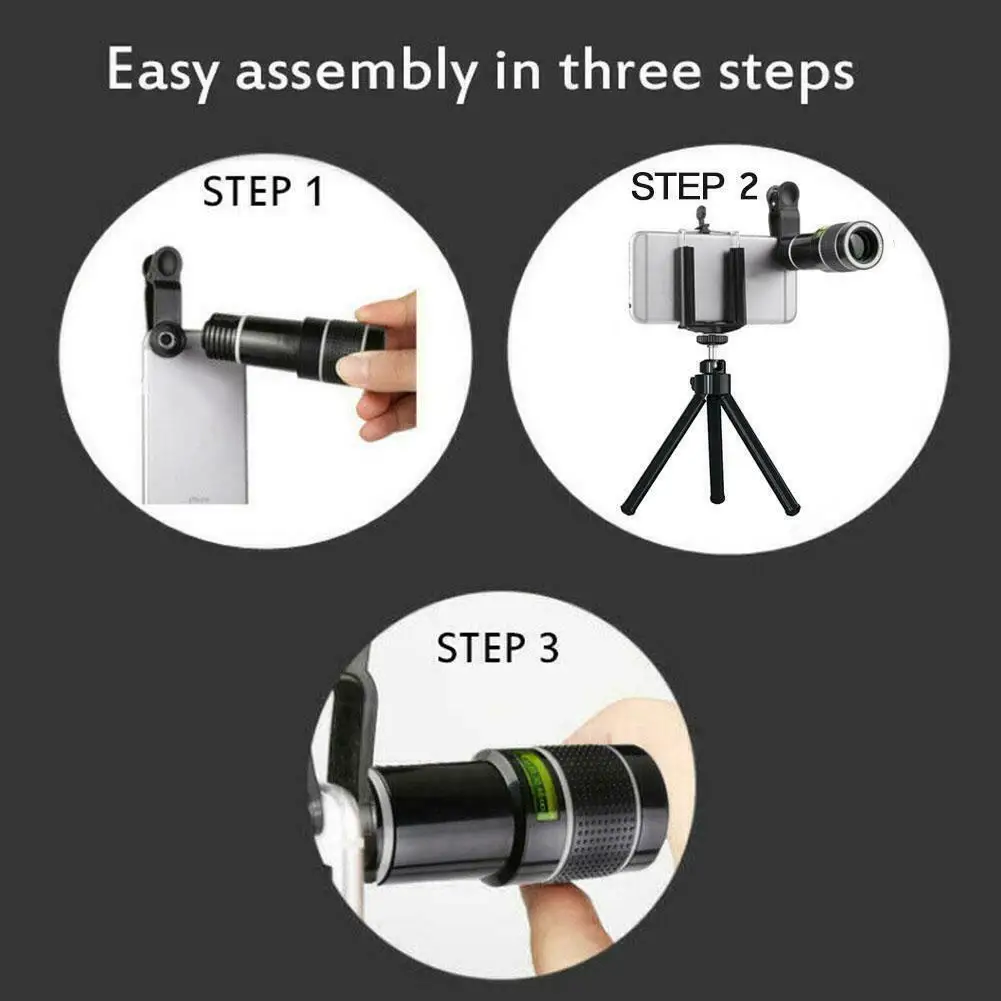 Easy assembly in three steps

STEP 1

STEP 2

STEP 3