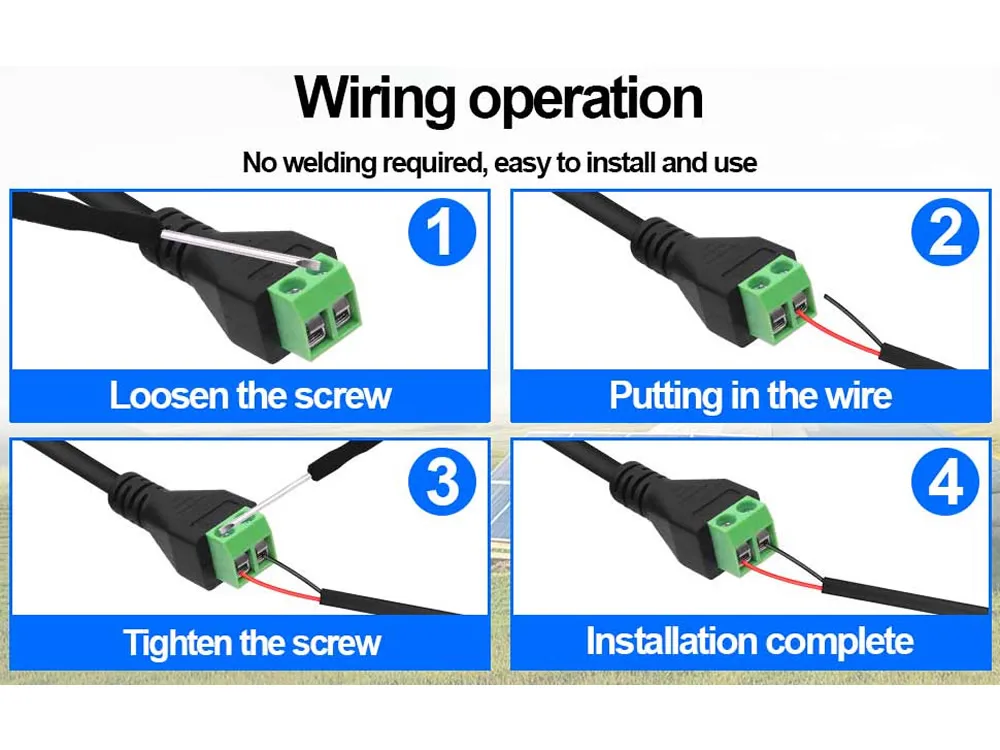 Wiring operation

No welding required, easy to install and use

1

Loosen the screw

2

Putting in the wire

3

Tighten the screw

4

Installation complete