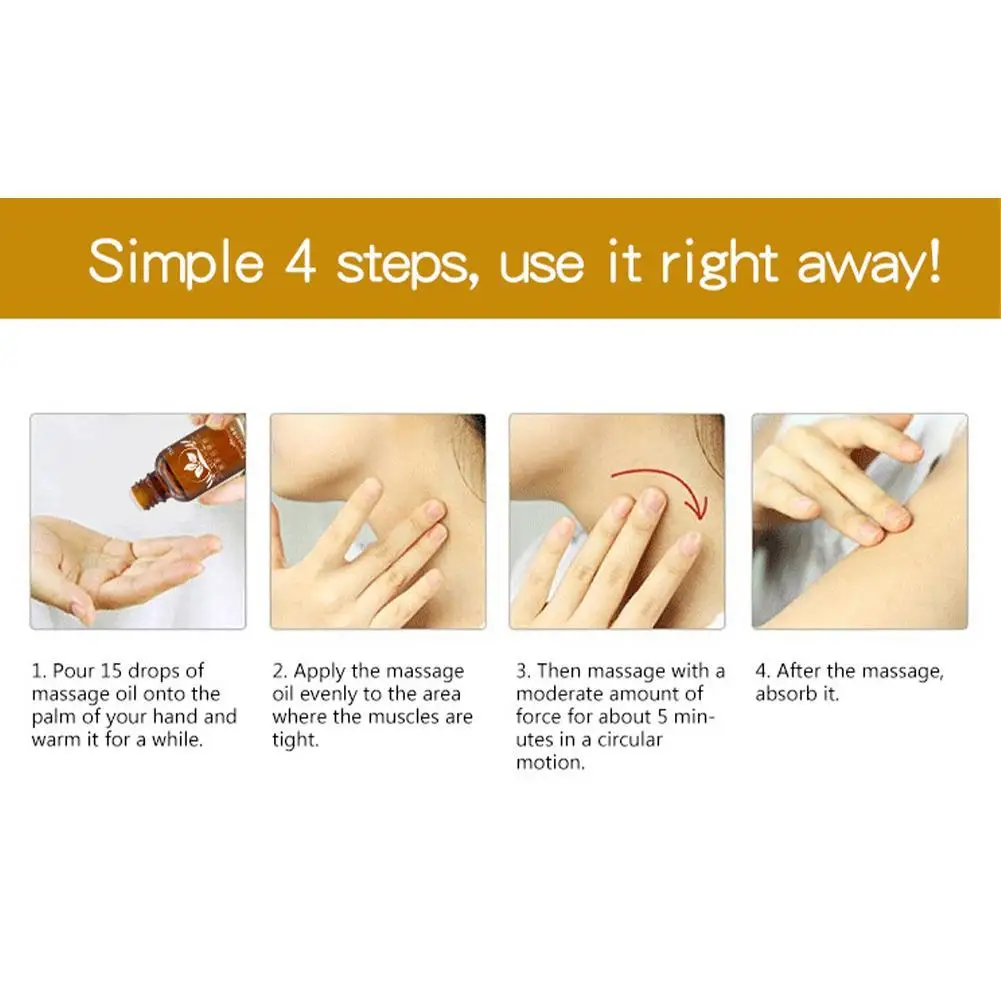 Simple 4 steps, use it right away!

1. Pour 15 drops of massage oil onto the palm of your hand and warm it for a while.

2. Apply the massage oil evenly to the area where the muscles are tight.

3. Then massage with a moderate amount of force for about 5 minutes in a circular motion.

4. After the massage, absorb it.