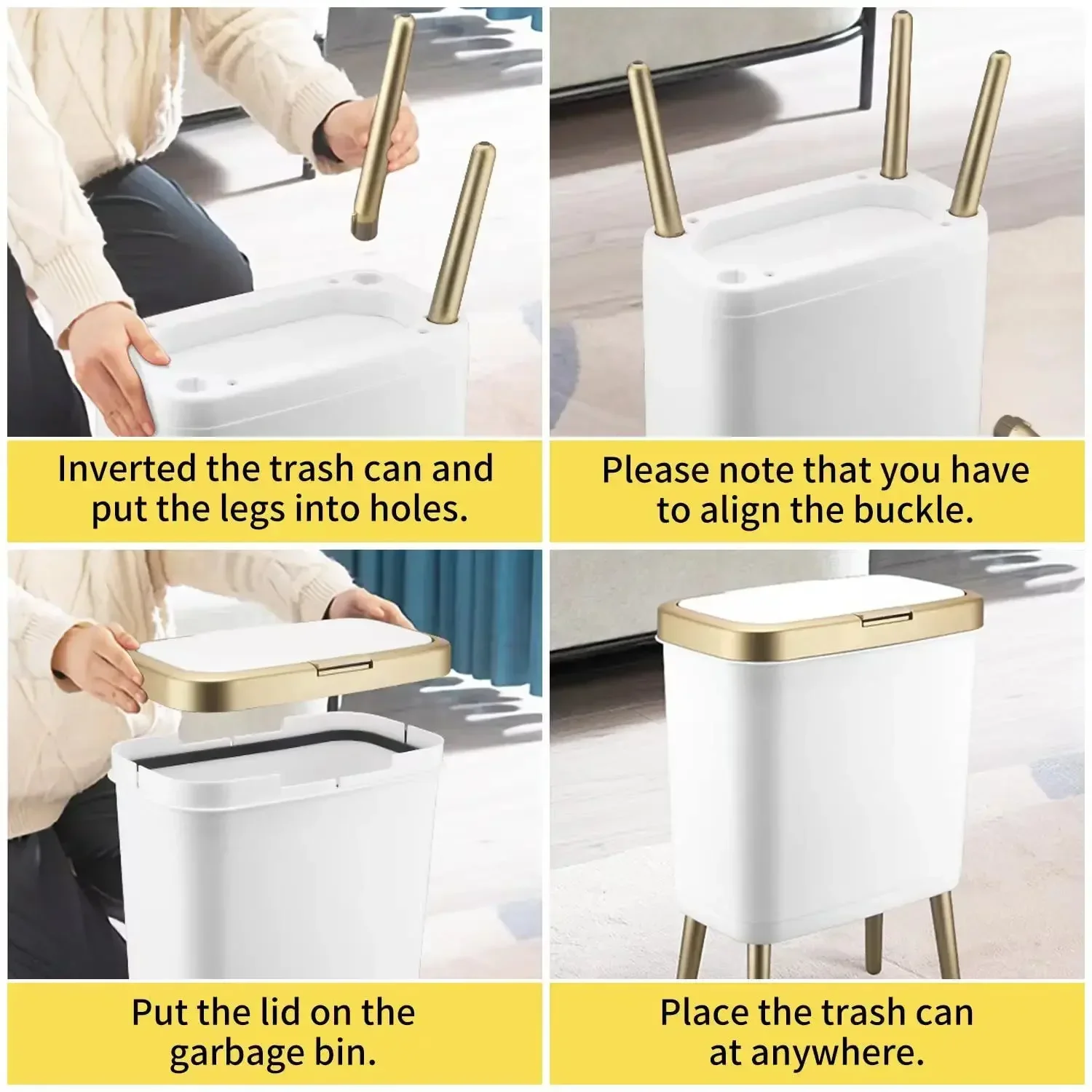 Inverted the trash can and put the legs into holes.

Please note that you have to align the buckle.

Put the lid on the garbage bin.

Place the trash can at anywhere.