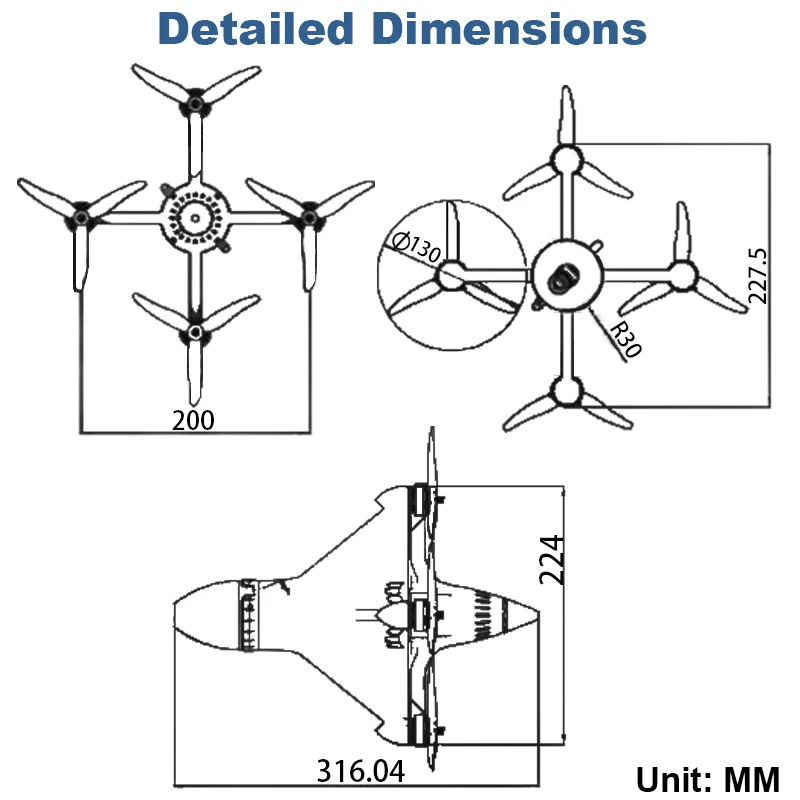 Detailed Dimensions

200

Ø130

R30

227.5

224

316.04

Unit: MM