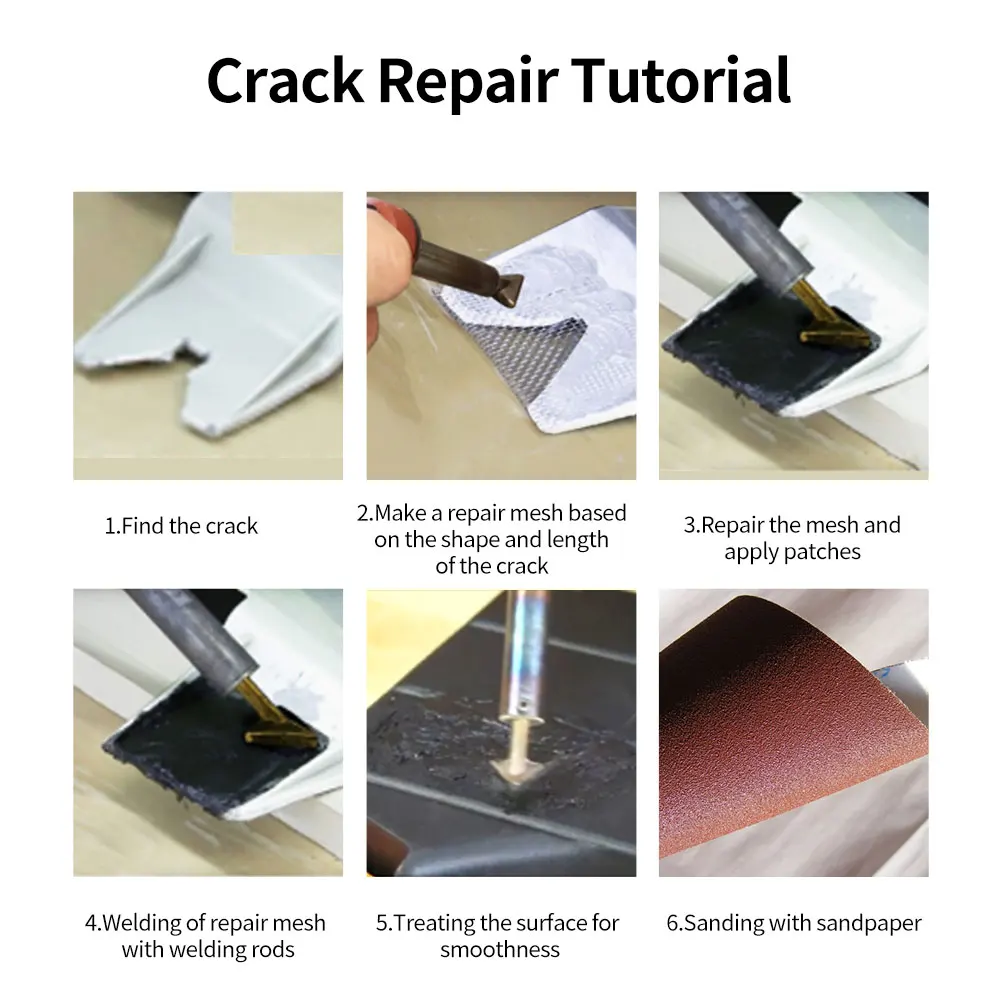 Crack Repair Tutorial

1.Find the crack

2.Make a repair mesh based on the shape and length of the crack

3.Repair the mesh and apply patches

4.Welding of repair mesh with welding rods

5.Treating the surface for smoothness

6.Sanding with sandpaper