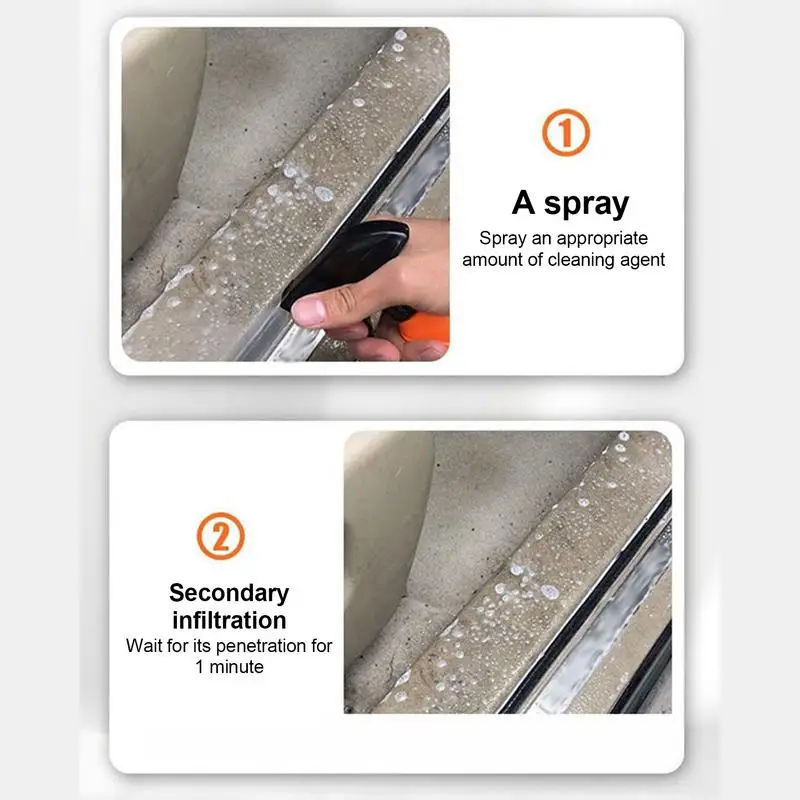 ①

A spray

Spray an appropriate amount of cleaning agent

②

Secondary infiltration

Wait for its penetration for 1 minute