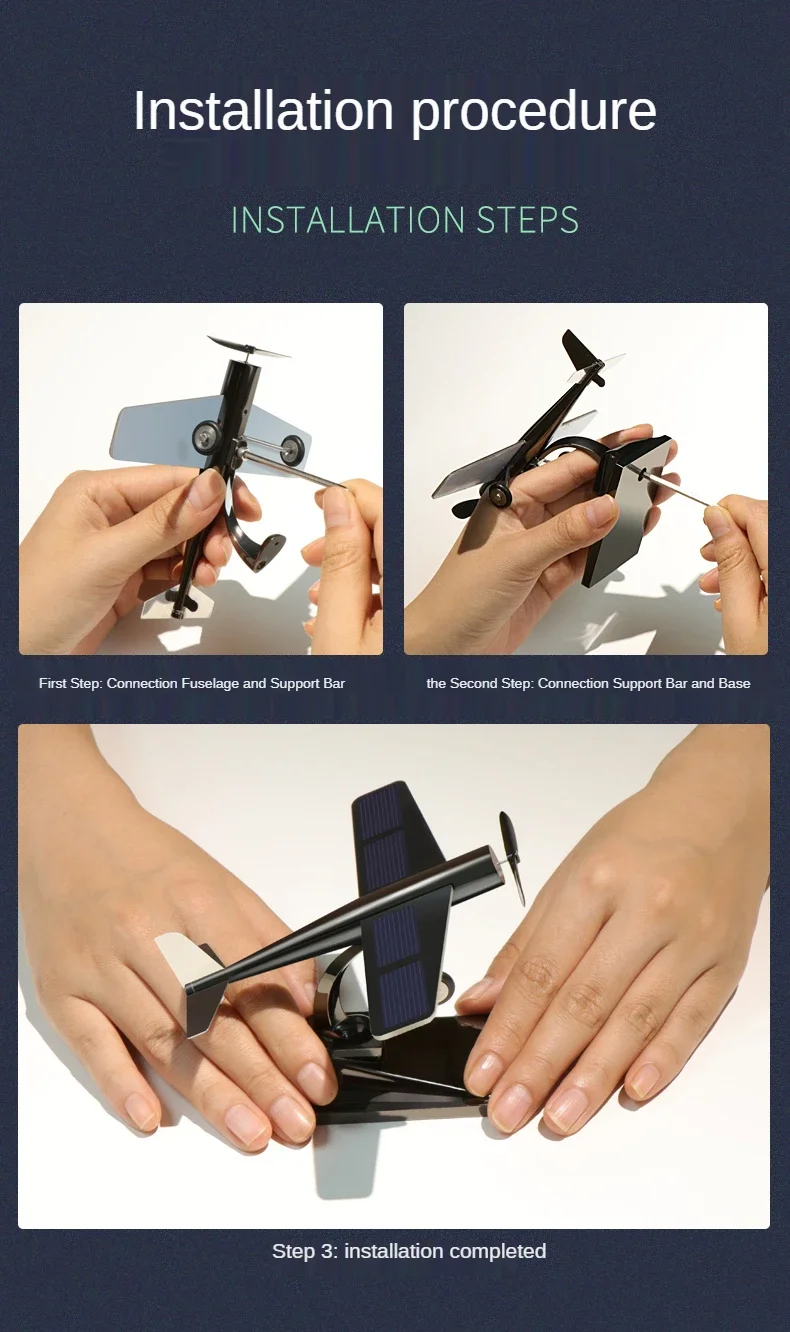 Installation procedure

INSTALLATION STEPS

First Step: Connection Fuselage and Support Bar

the Second Step: Connection Support Bar and Base

Step 3: installation completed