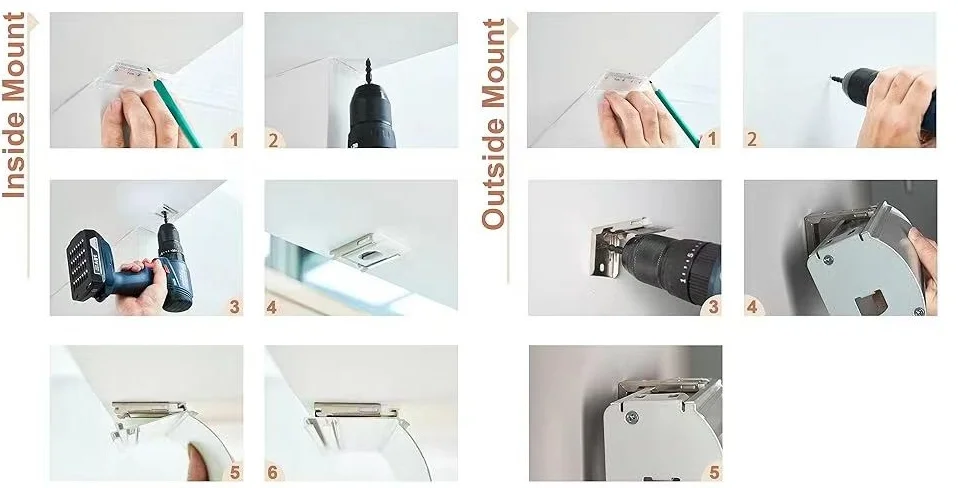 Inside Mount

1

2

3

4

5

6

Outside Mount

1

2

3

4

5