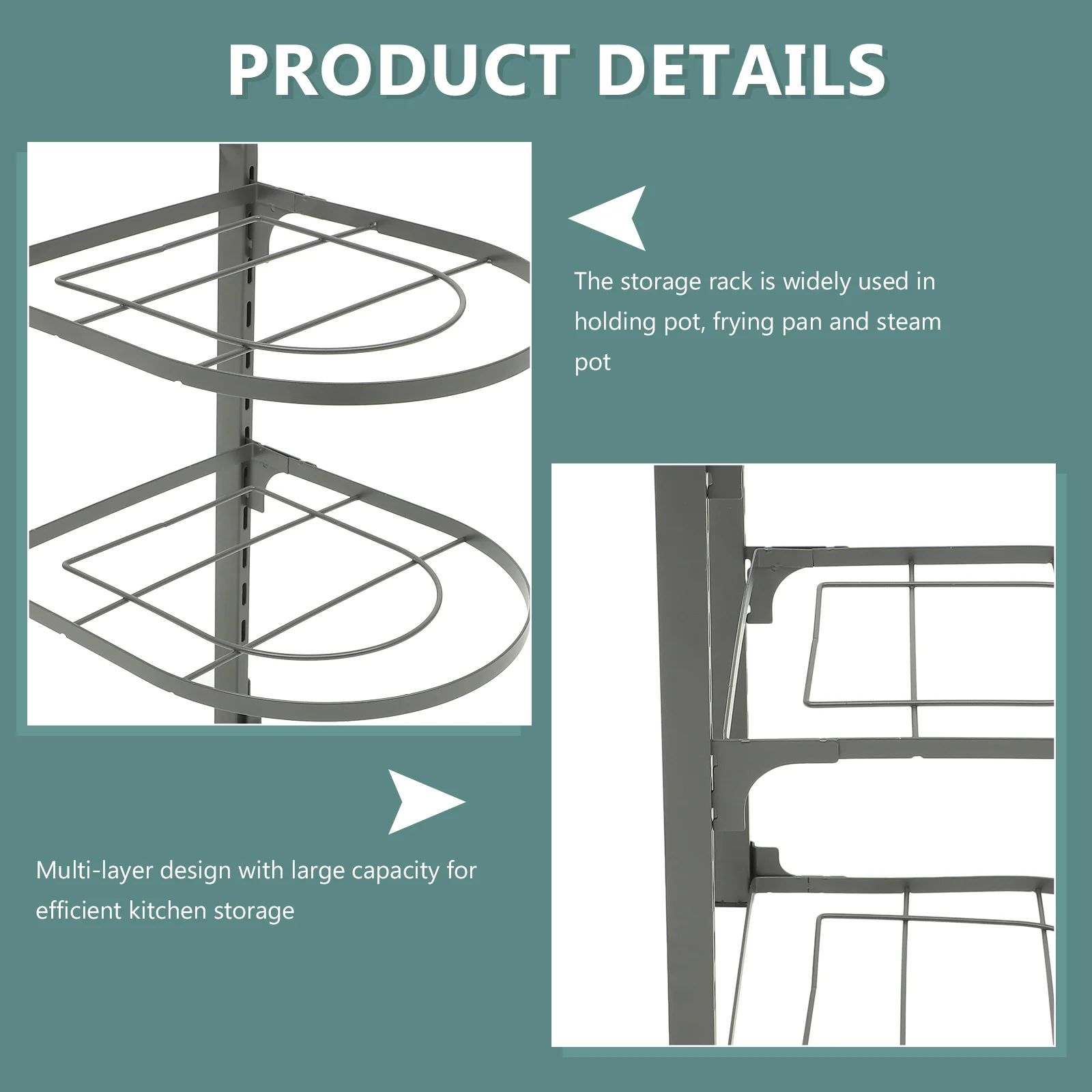 PRODUCT DETAILS

The storage rack is widely used in holding pot, frying pan and steam pot

Multi-layer design with large capacity for efficient kitchen storage