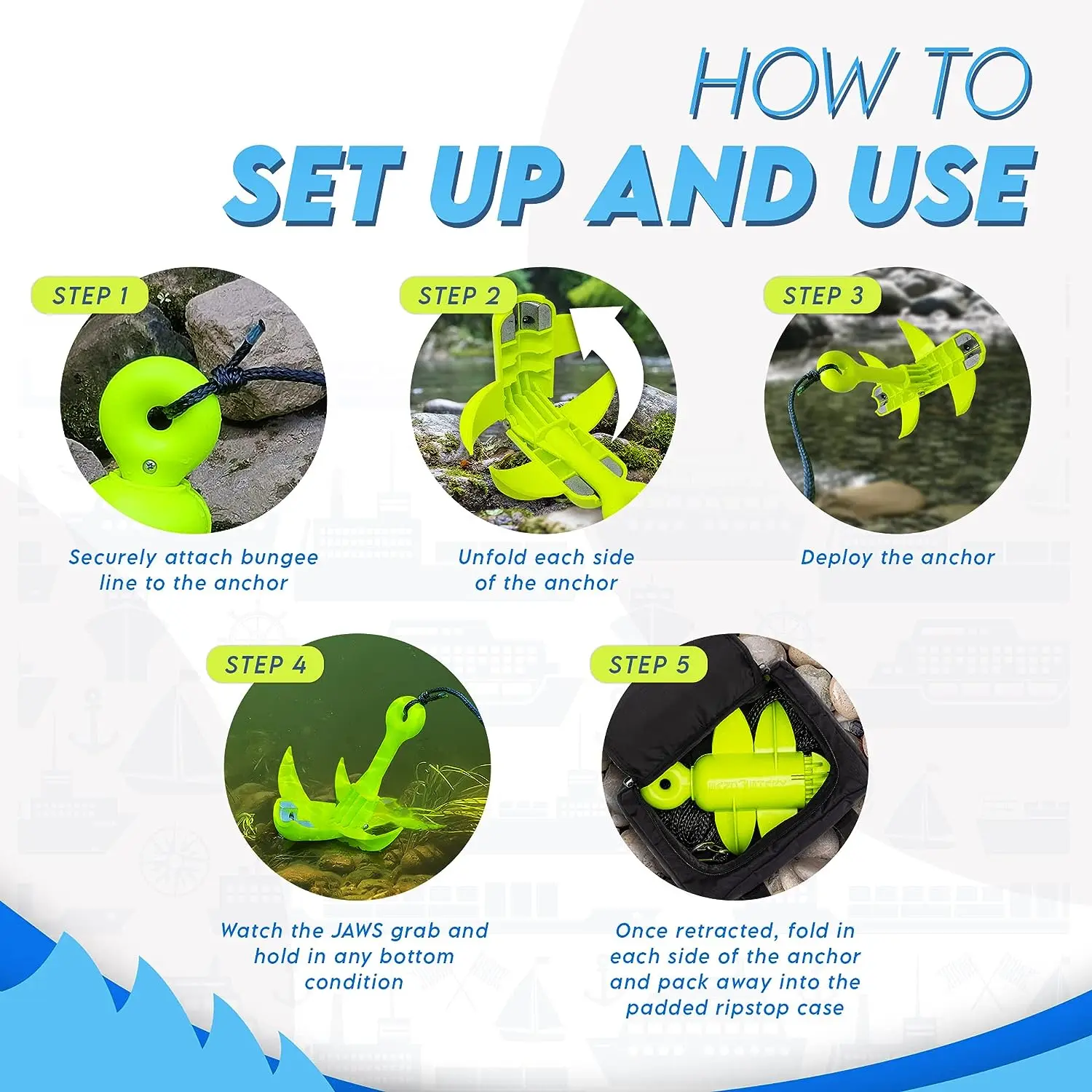 HOW TO
SET UP AND USE

STEP 1
Securely attach bungee line to the anchor

STEP 2
Unfold each side of the anchor

STEP 3
Deploy the anchor

STEP 4
Watch the JAWS grab and hold in any bottom condition

STEP 5
Once retracted, fold in each side of the anchor and pack away into the padded ripstop case