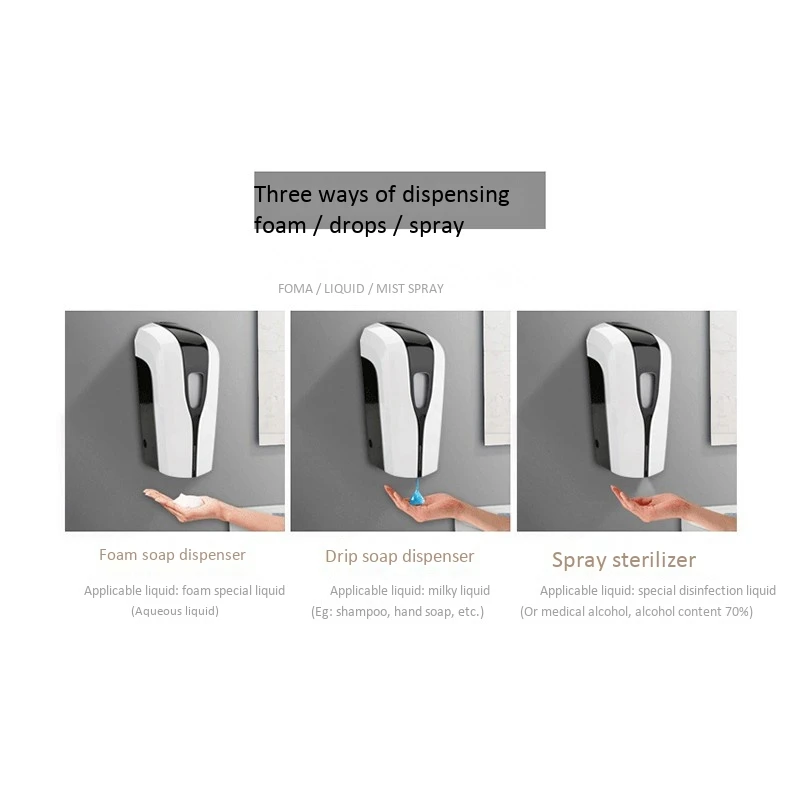 Three ways of dispensing foam / drops / spray

FOMA / LIQUID / MIST SPRAY

Foam soap dispenser

Applicable liquid: foam special liquid
(Aqueous liquid)

Drip soap dispenser

Applicable liquid: milky liquid
(Eg: shampoo, hand soap, etc.)

Spray sterilizer

Applicable liquid: special disinfection liquid
(Or medical alcohol, alcohol content 70%)