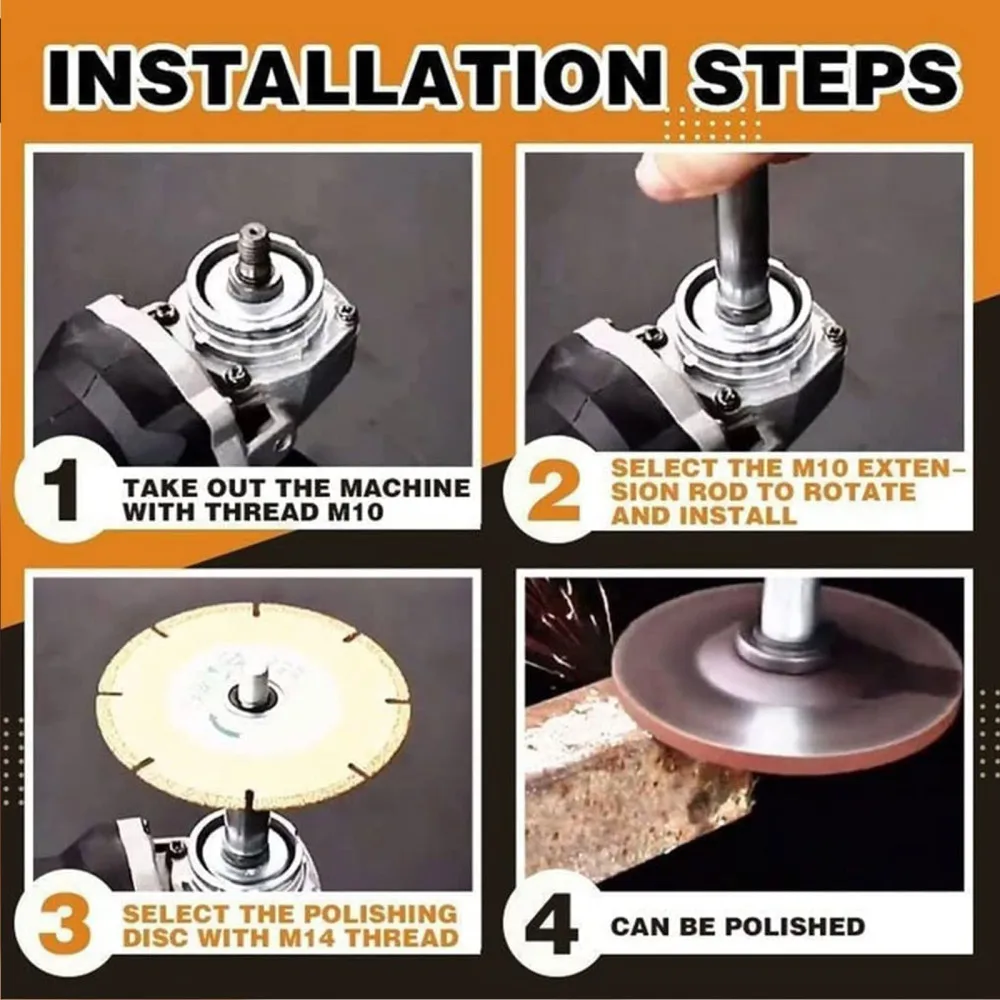 INSTALLATION STEPS

1 TAKE OUT THE MACHINE WITH THREAD M10

2 SELECT THE M10 EXTENSION ROD TO ROTATE AND INSTALL

3 SELECT THE POLISHING DISC WITH M14 THREAD

4 CAN BE POLISHED