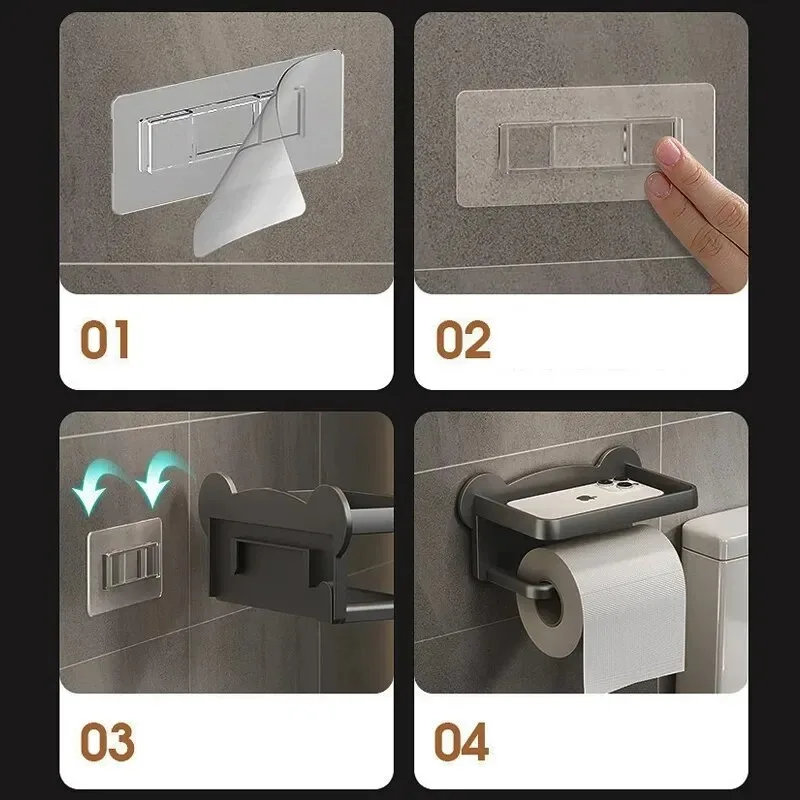 01

02

03

04