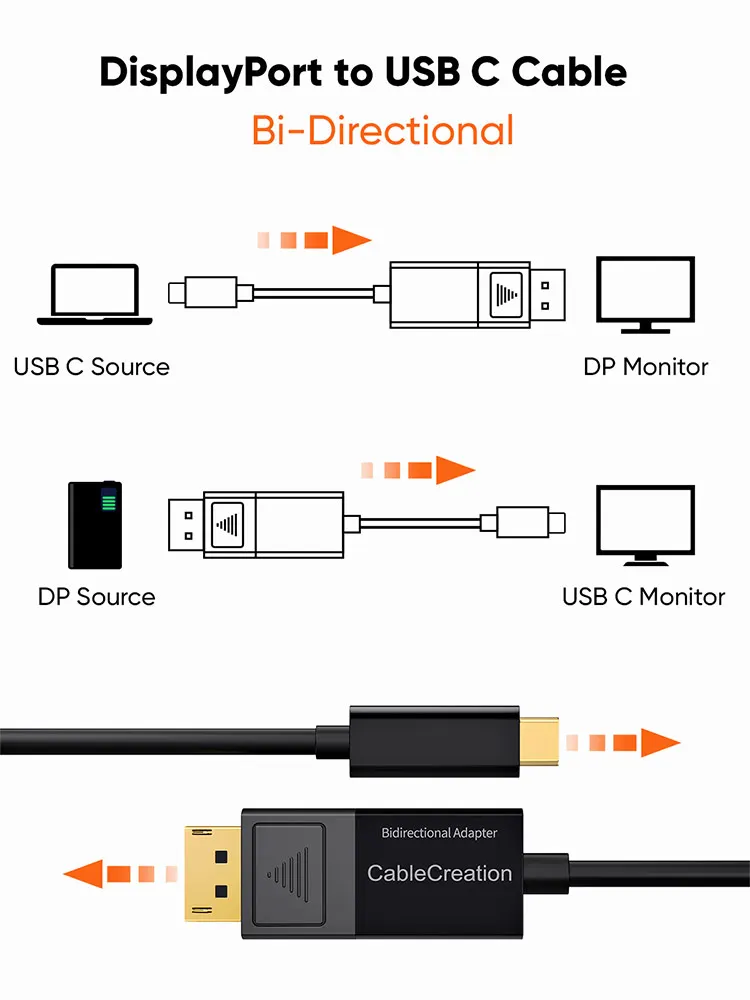 DisplayPort to USB C Cable

Bi-Directional

USB C Source

DP Monitor

DP Source

USB C Monitor

Bidirectional Adapter

CableCreation