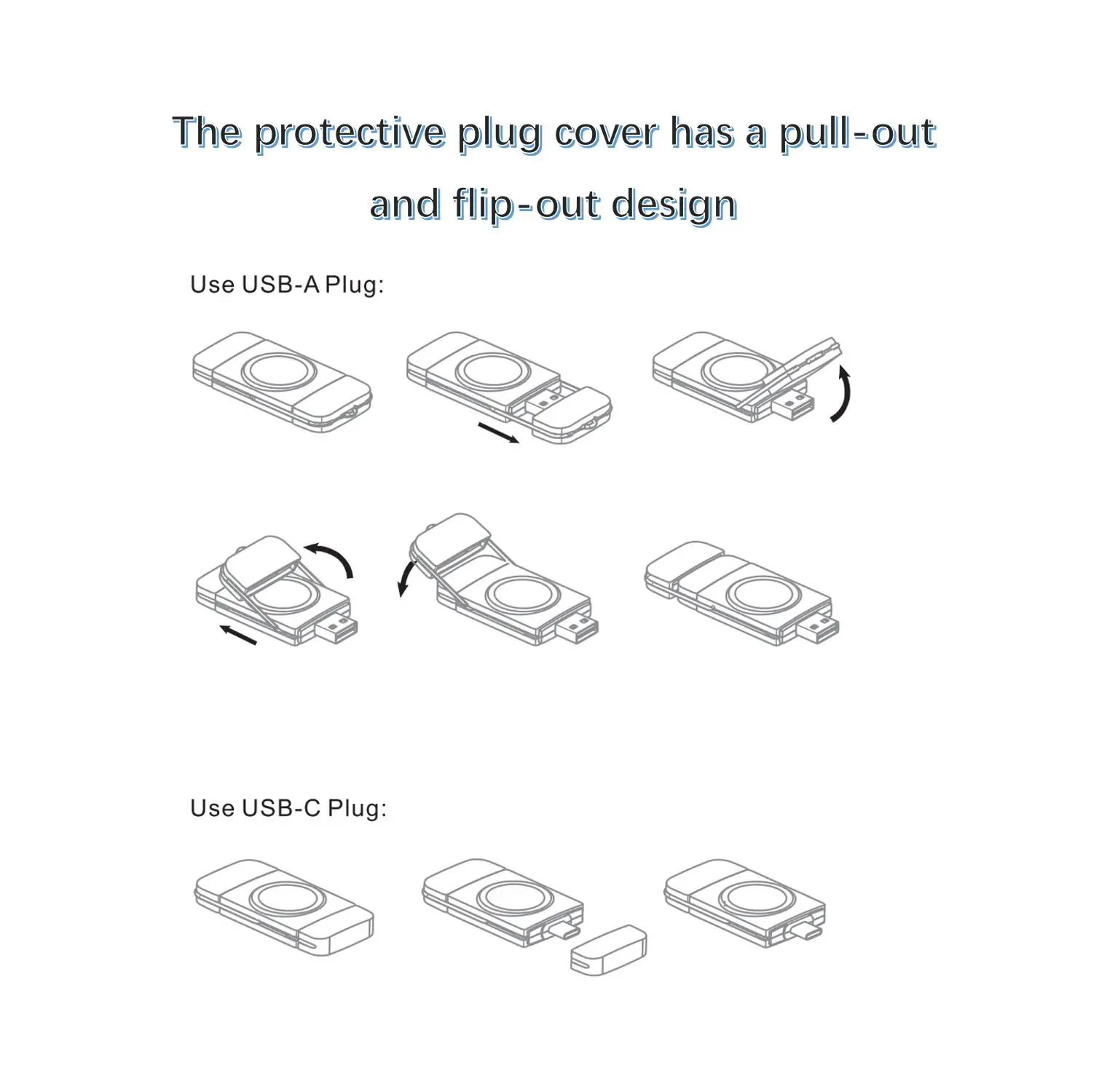 The protective plug cover has a pull-out and flip-out design

Use USB-A Plug:

Use USB-C Plug: