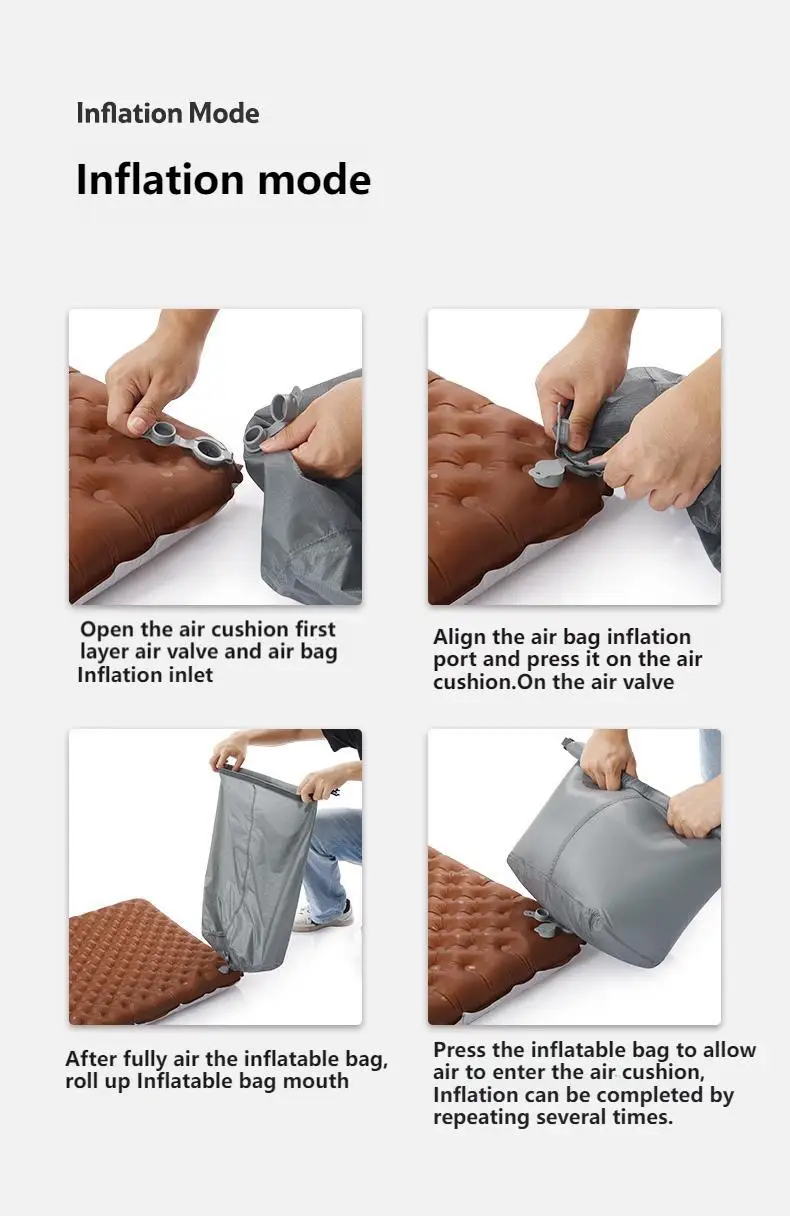 Inflation Mode

Inflation mode

Open the air cushion first layer air valve and air bag Inflation inlet

Align the air bag inflation port and press it on the air cushion.On the air valve

After fully air the inflatable bag, roll up Inflatable bag mouth

Press the inflatable bag to allow air to enter the air cushion, Inflation can be completed by repeating several times.