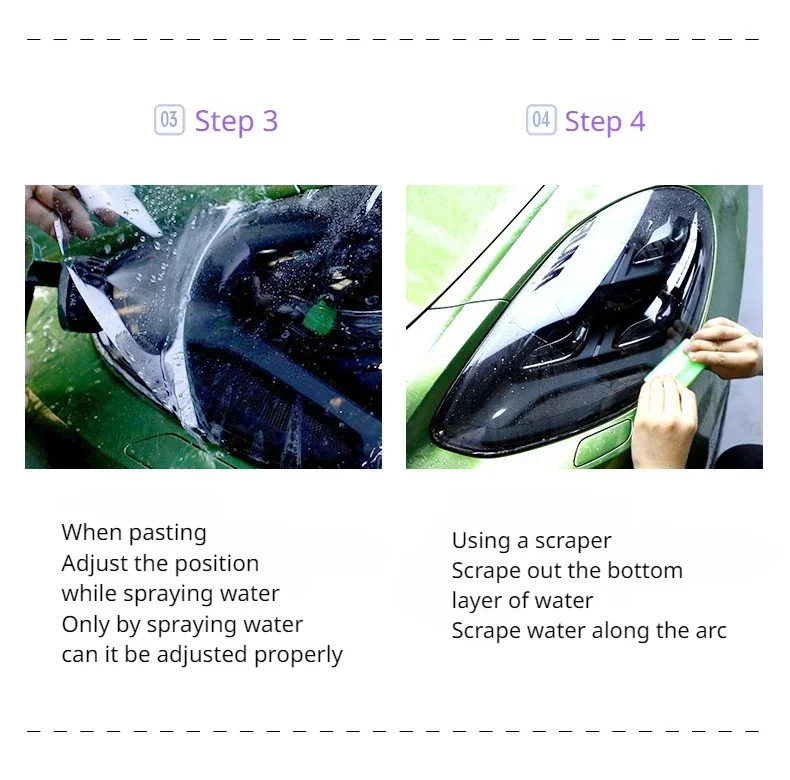 03 Step 3

When pasting
Adjust the position
while spraying water
Only by spraying water
can it be adjusted properly

04 Step 4

Using a scraper
Scrape out the bottom
layer of water
Scrape water along the arc