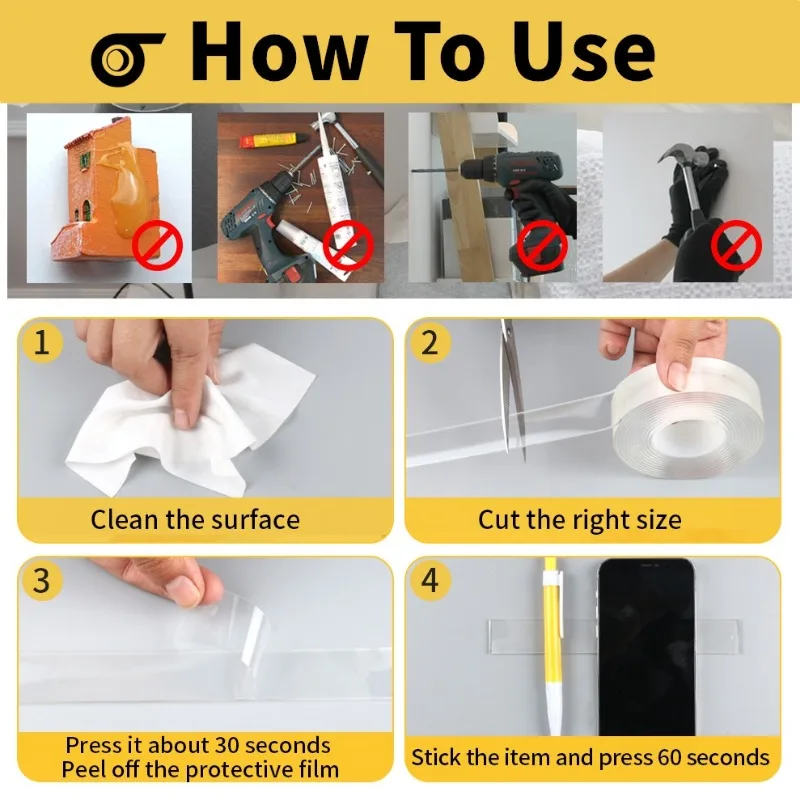 How To Use

1
Clean the surface

2
Cut the right size

3
Press it about 30 seconds
Peel off the protective film

4
Stick the item and press 60 seconds