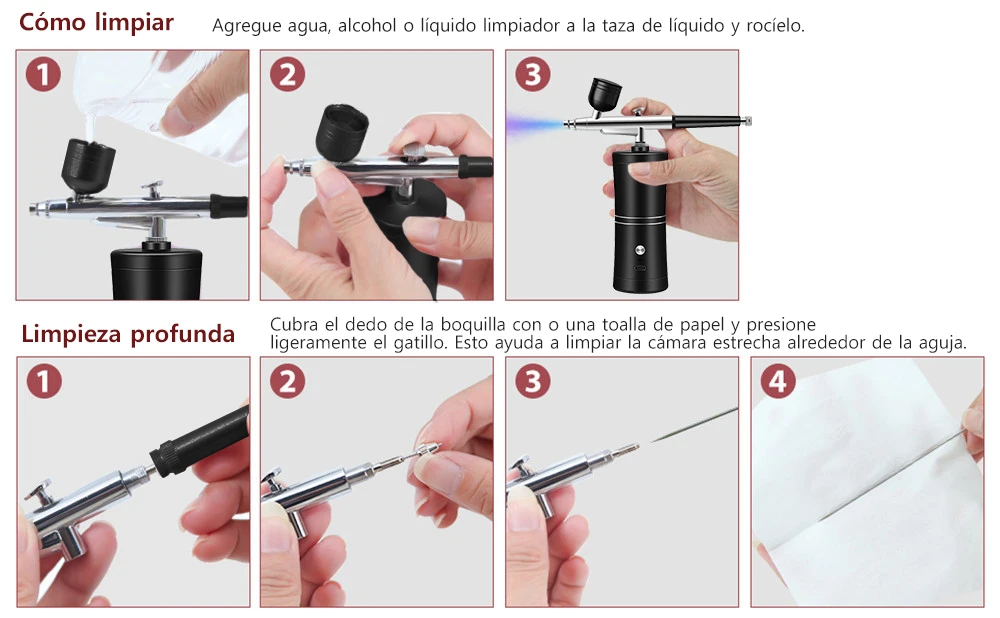 Cómo limpiar

Agregue agua, alcohol o líquido limpiador a la taza de líquido y rocíelo.

1

2

3

Limpieza profunda

Cubra el dedo de la boquilla con o una toalla de papel y presione ligeramente el gatillo. Esto ayuda a limpiar la cámara estrecha alrededor de la aguja.

1

2

3

4