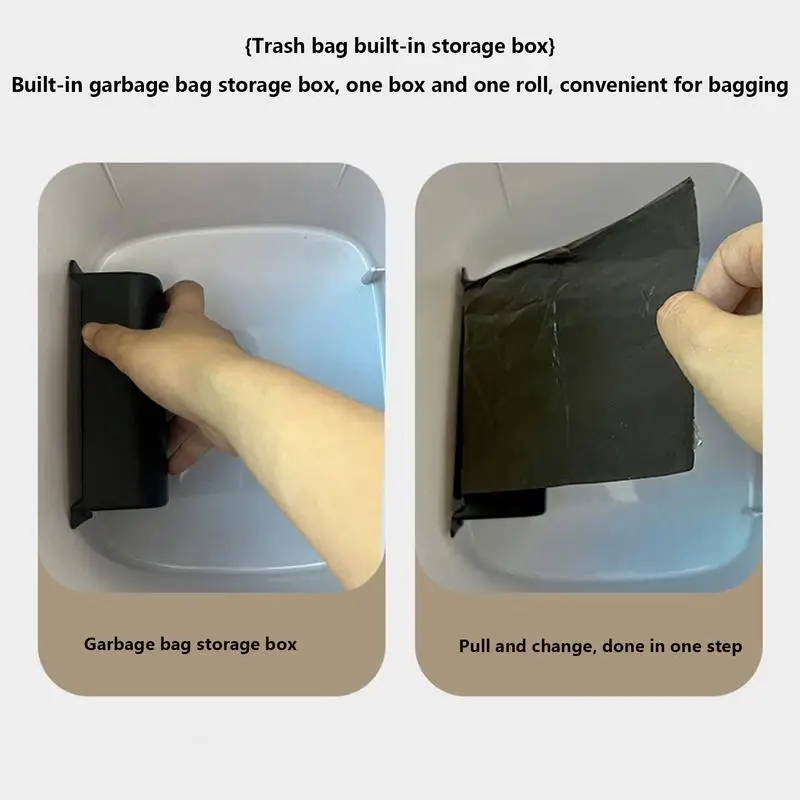 {Trash bag built-in storage box}

Built-in garbage bag storage box, one box and one roll, convenient for bagging

Garbage bag storage box

Pull and change, done in one step