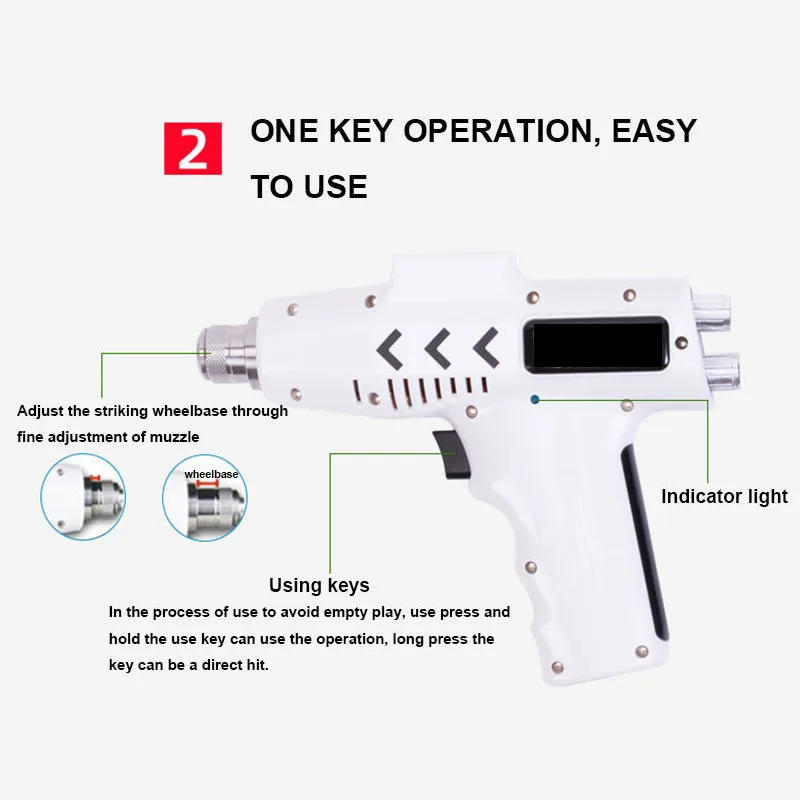 2 ONE KEY OPERATION, EASY TO USE

Adjust the striking wheelbase through fine adjustment of muzzle

wheelbase

Indicator light

Using keys

In the process of use to avoid empty play, use press and hold the use key can use the operation, long press the key can be a direct hit.