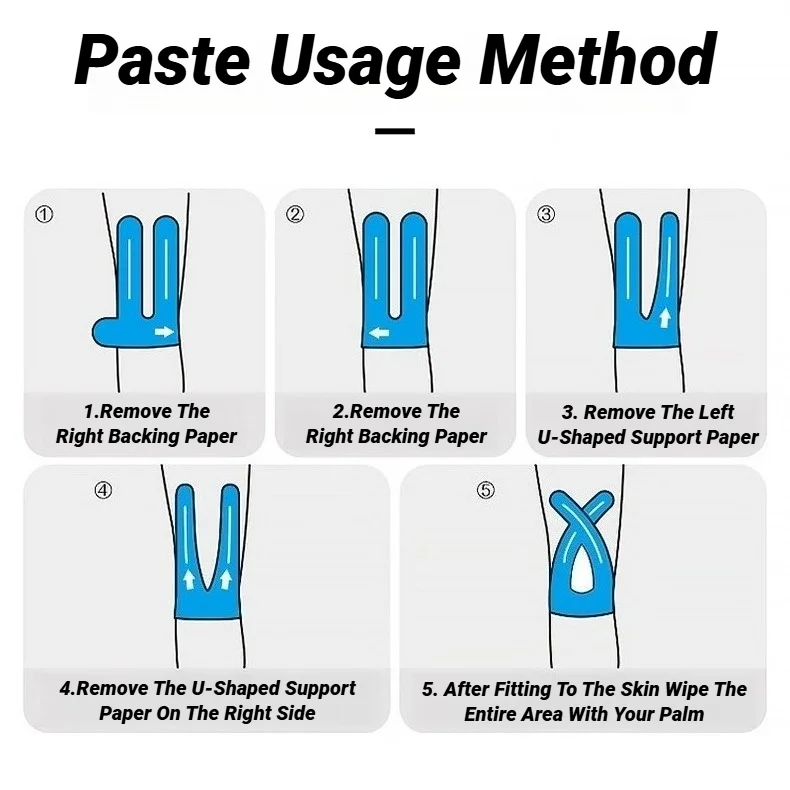 Paste Usage Method

①

1.Remove The Right Backing Paper

②

2.Remove The Right Backing Paper

③

3. Remove The Left U-Shaped Support Paper

④

4.Remove The U-Shaped Support Paper On The Right Side

⑤

5. After Fitting To The Skin Wipe The Entire Area With Your Palm