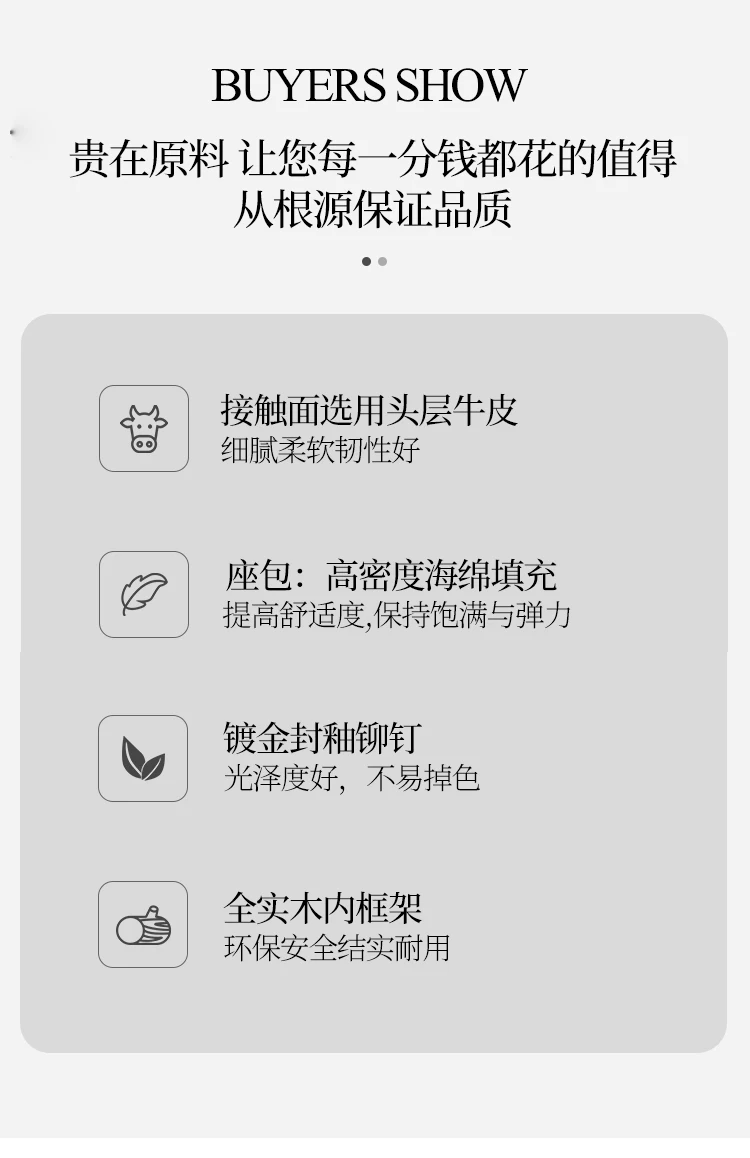 BUYERS SHOW

贵在原料 让您每一分钱都花的值得
从根源保证品质

接触面选用头层牛皮
细腻柔软韧性好

座包：高密度海绵填充
提高舒适度,保持饱满与弹力

镀金封釉铆钉
光泽度好，不易掉色

全实木内框架
环保安全结实耐用