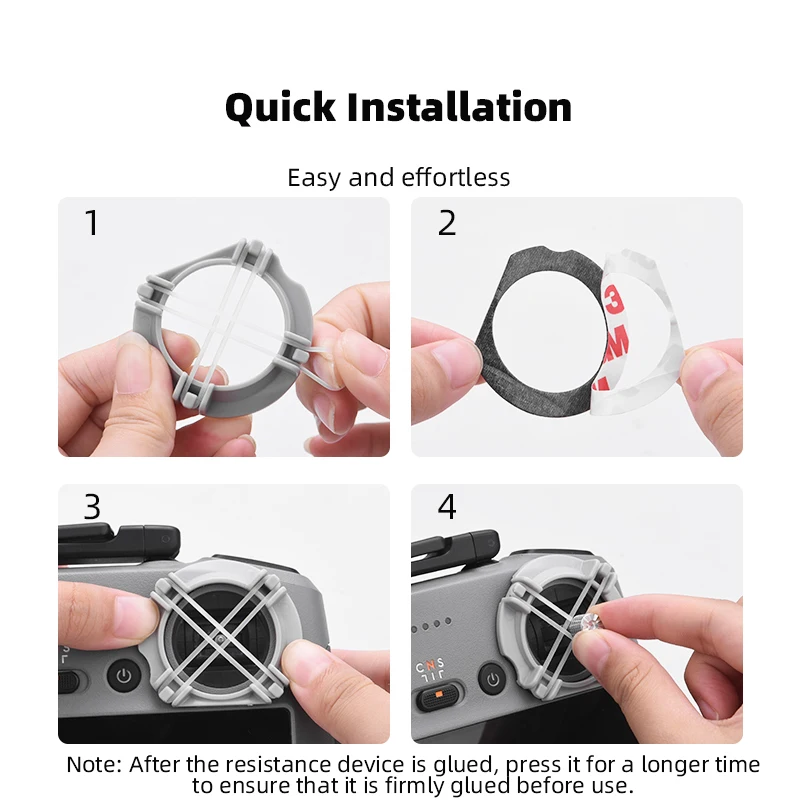 Quick Installation

Easy and effortless

1

2

3M

3

4

C N S

Note: After the resistance device is glued, press it for a longer time to ensure that it is firmly glued before use.